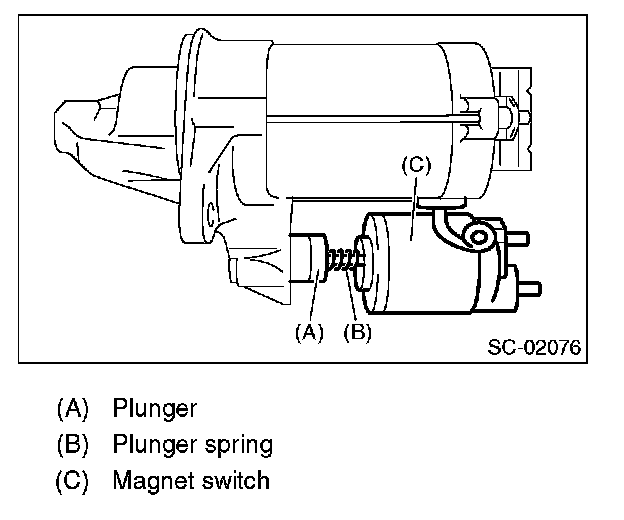 (C)
(A) (B)
SC-02076

(A) Plunger
(B) Plunger spring
(C) Magnet switch