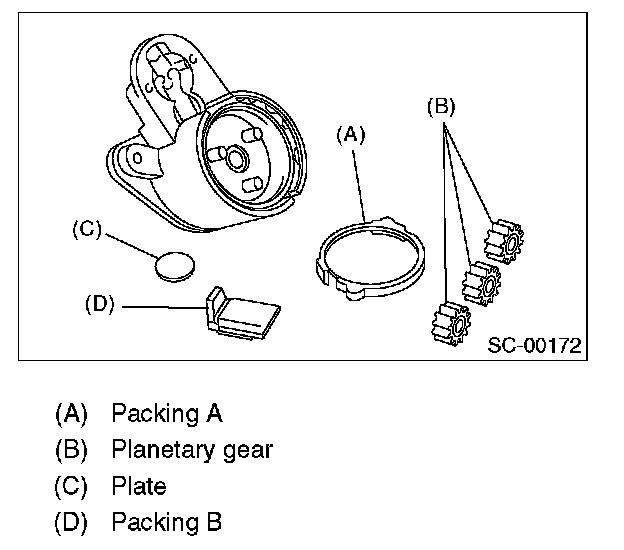 (B)
(A)
(C)
(D)
SC-00172

(A) Packing A
(B) Planetary gear
(C) Plate
(D) Packing B