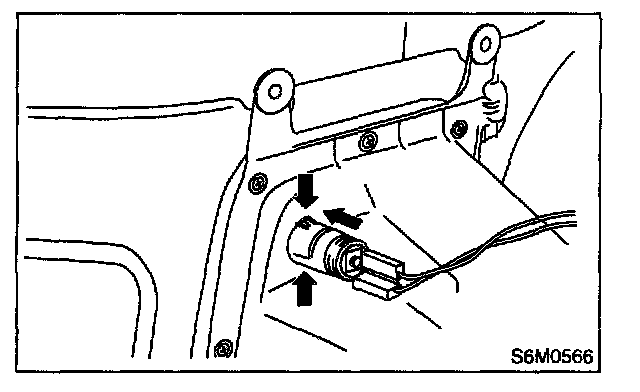 S6M0566