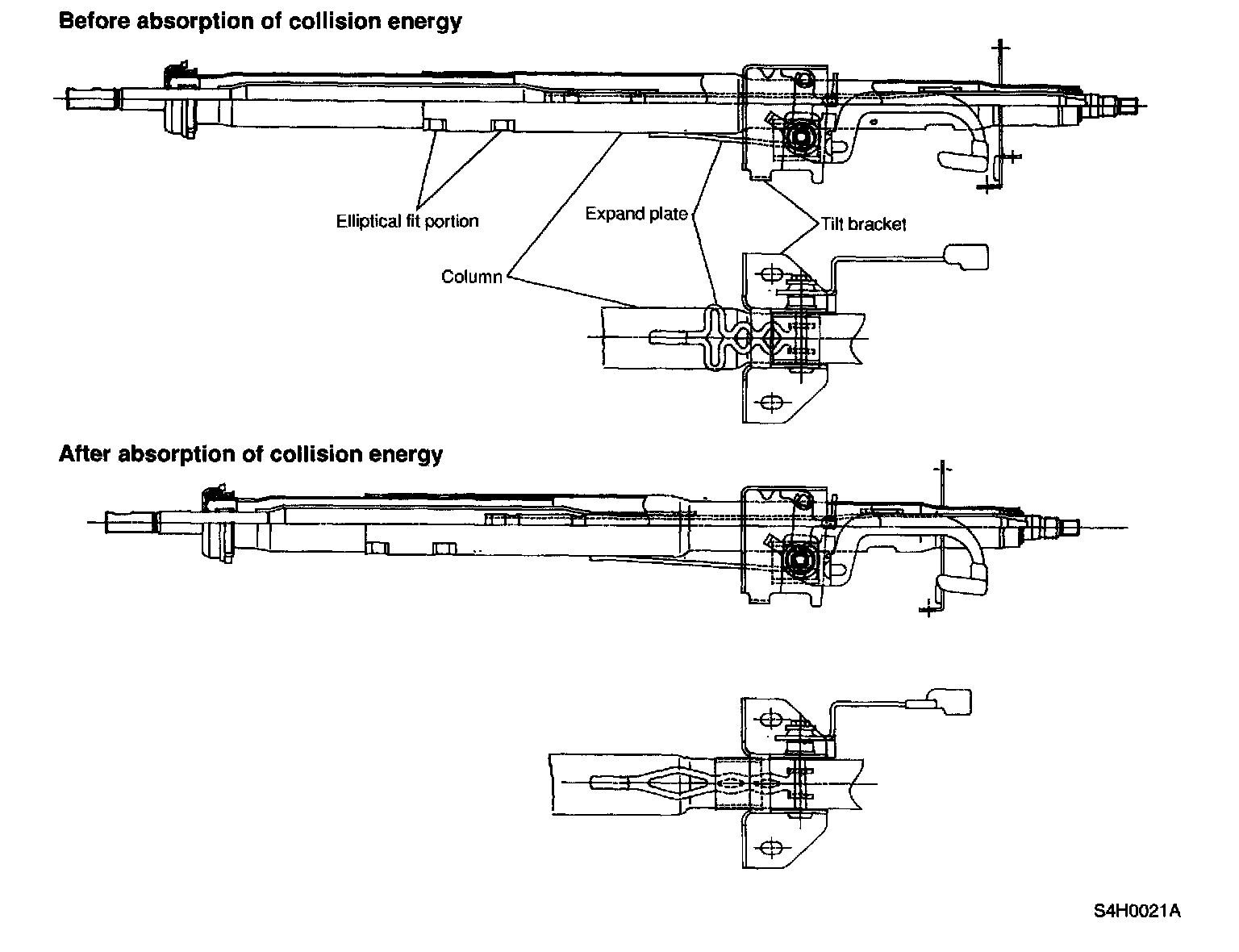 Before absorption of collision energy

Elliptical fit portion

Expand plate

Tilt bracket

Column

After absorption of collision energy

S4H0021A