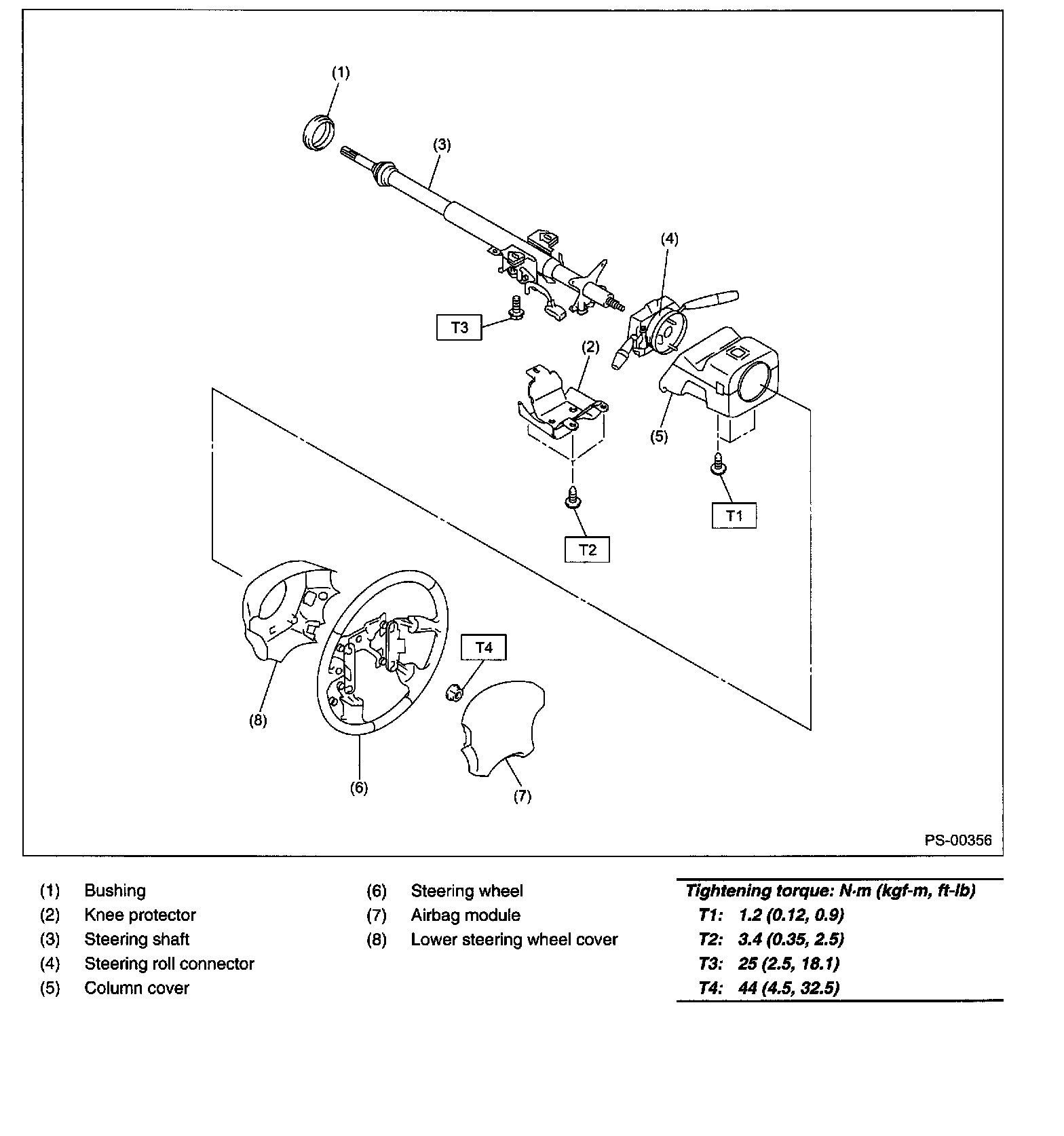 (1)
(3)
(4)
T3
(2)
(5)
T1
T2
T4
(8)
(6)
(7)
PS-00356

(1) Bushing
(2) Knee protector
(3) Steering shaft
(4) Steering roll connector
(5) Column cover

(6) Steering wheel
(7) Airbag module
(8) Lower steering wheel cover

Tightening torque: N·m (kgf-m, ft-lb)
T1: 1.2 (0.12, 0.9)
T2: 3.4 (0.35, 2.5)
T3: 25 (2.5, 18.1)
T4: 44 (4.5, 32.5)