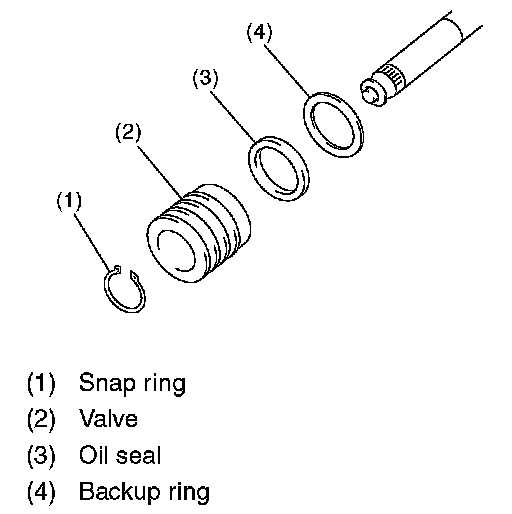 (4)
(3)
(2)
(1)

(1) Snap ring
(2) Valve
(3) Oil seal
(4) Backup ring