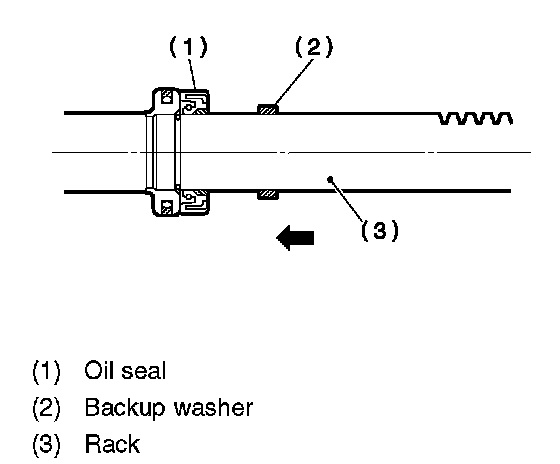 (1)
(2)
(3)

(1) Oil seal
(2) Backup washer
(3) Rack