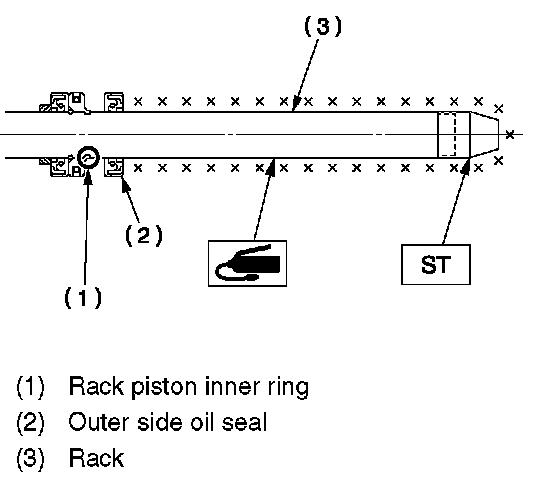 (3)

(2)

(1)

ST

(1) Rack piston inner ring
(2) Outer side oil seal
(3) Rack