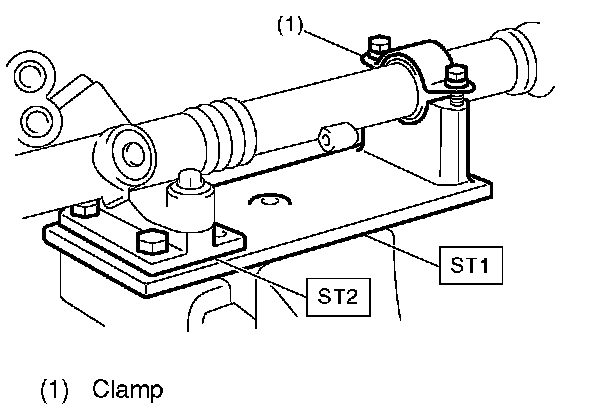 (1)

ST1

ST2

(1) Clamp