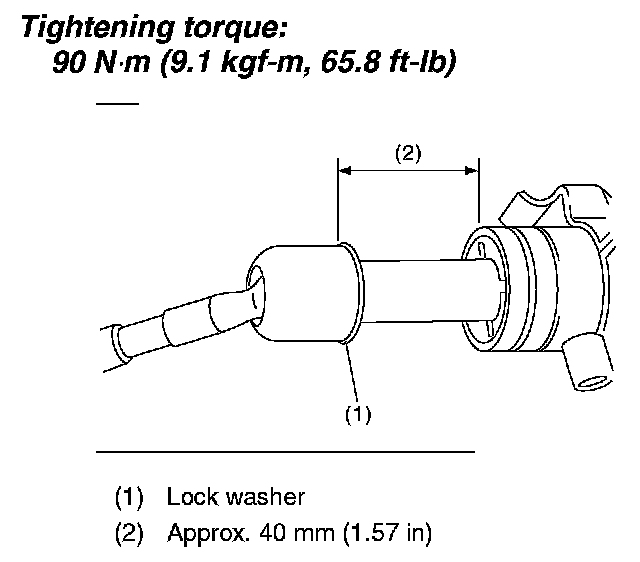 Tightening torque:
90 N·m (9.1 kgf-m, 65.8 ft-lb)

(2)

(1)

(1) Lock washer
(2) Approx. 40 mm (1.57 in)