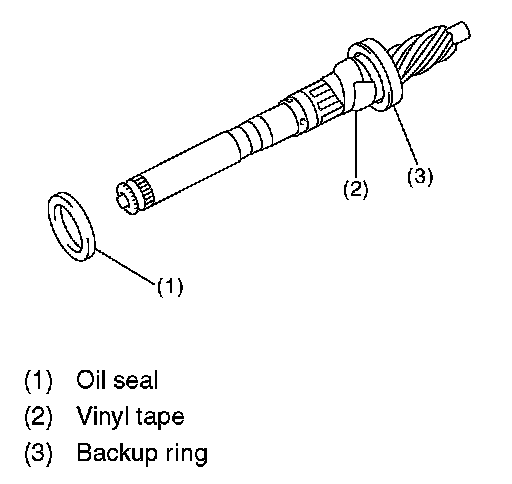 (3)
(2)
(1)

(1) Oil seal
(2) Vinyl tape
(3) Backup ring