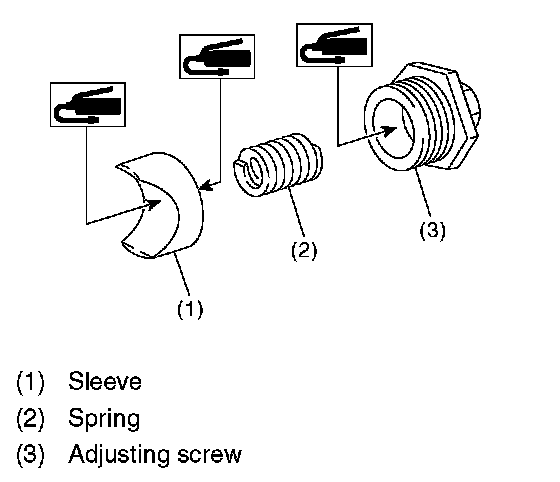 (3)

(2)

(1)

(1) Sleeve
(2) Spring
(3) Adjusting screw