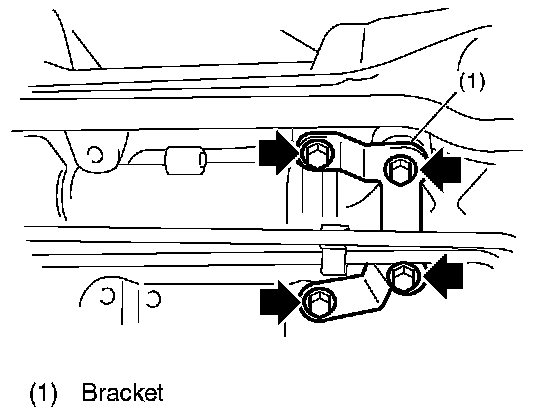 (1)

(1) Bracket