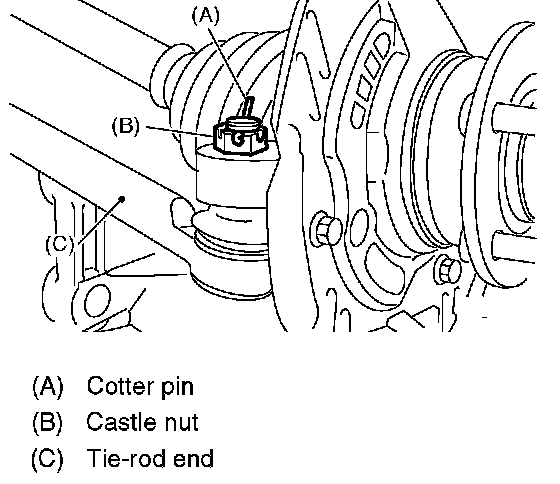 (A)

(B)

(C)

(A) Cotter pin

(B) Castle nut

(C) Tie-rod end