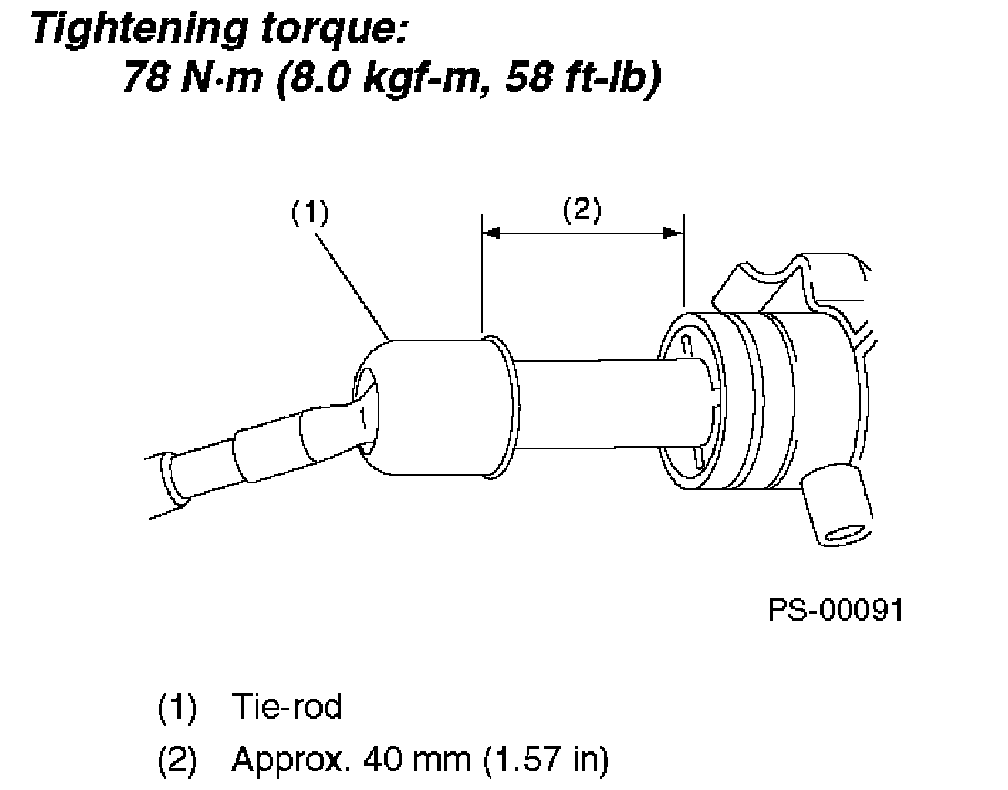 Tightening torque:
78 N·m (8.0 kgf-m, 58 ft-lb)

(1)

(2)

PS-00091

(1) Tie-rod
(2) Approx. 40 mm (1.57 in)