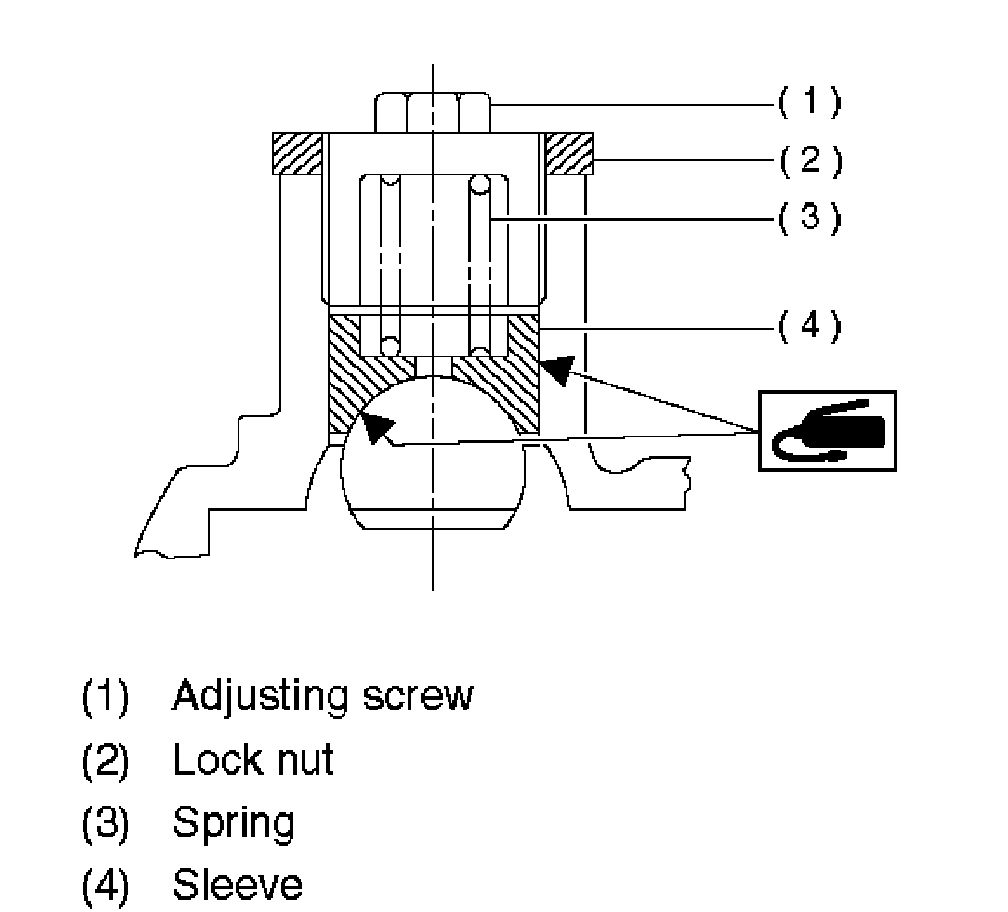 (1)
(2)
(3)
(4)

(1) Adjusting screw
(2) Lock nut
(3) Spring
(4) Sleeve