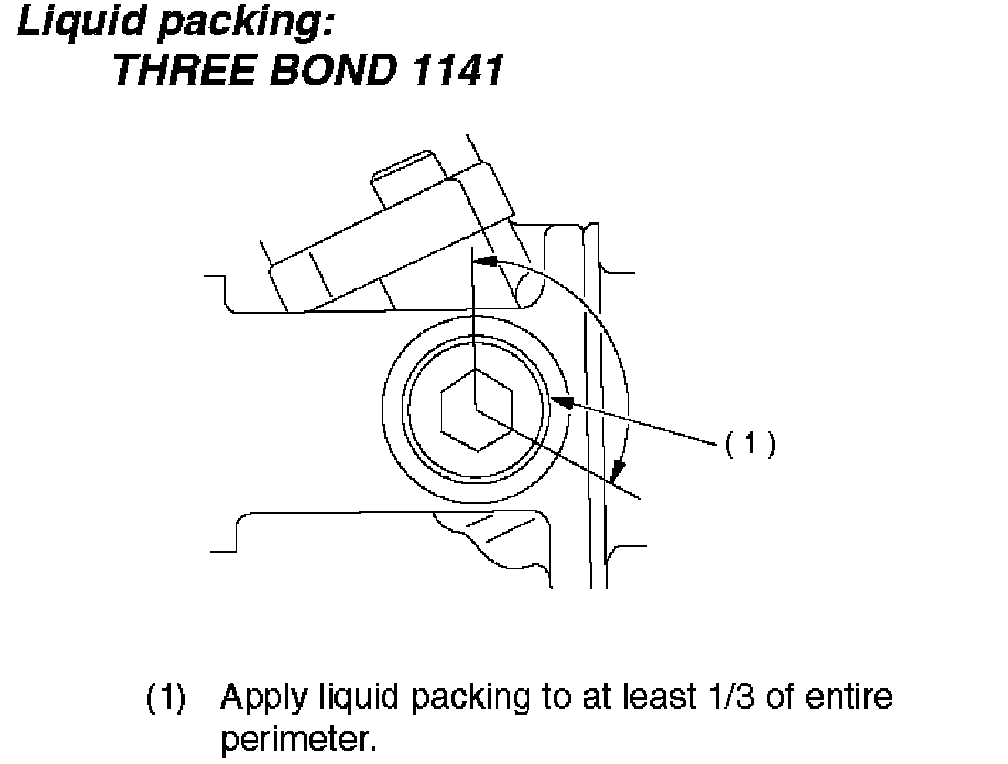 Liquid packing:
THREE BOND 1141

(1)

(1) Apply liquid packing to at least 1/3 of entire perimeter.