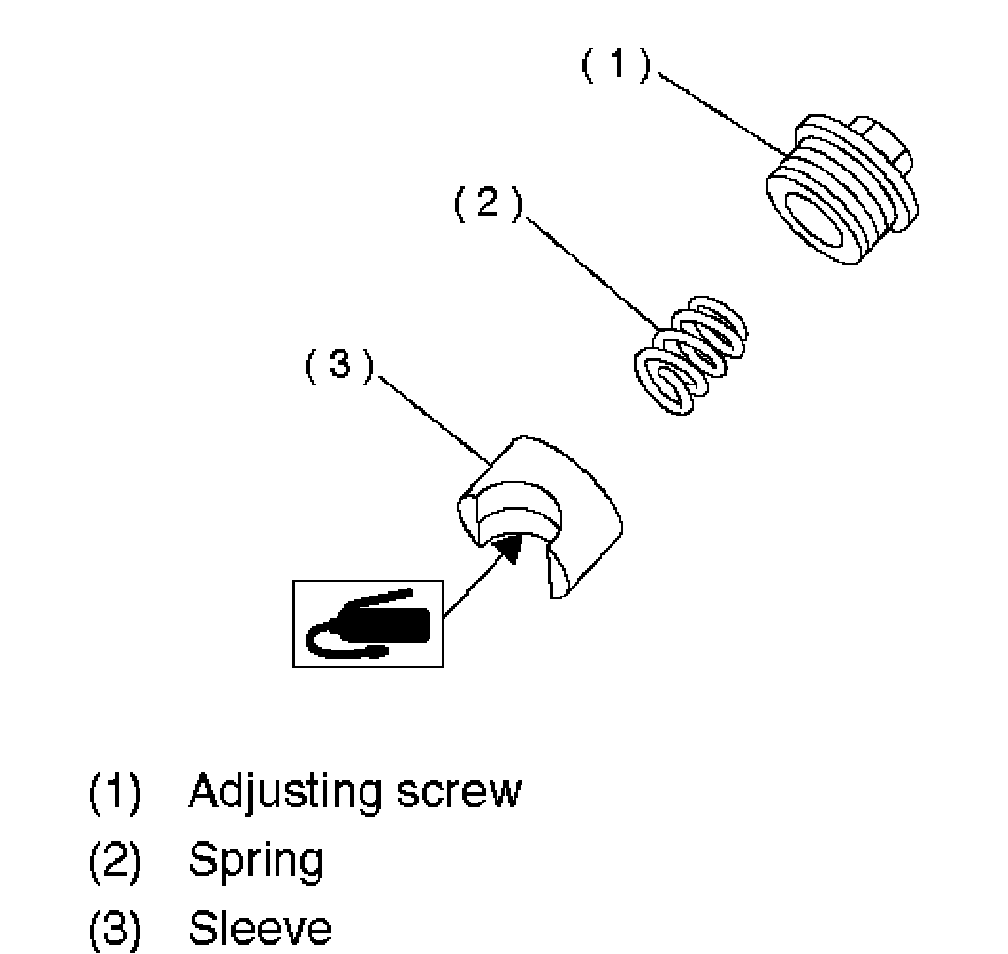 (1)

(2)

(3)

(1) Adjusting screw
(2) Spring
(3) Sleeve