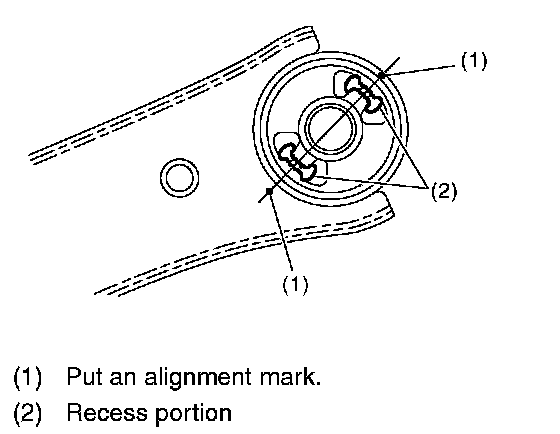 (1)

(2)

(1)

(1) Put an alignment mark.
(2) Recess portion