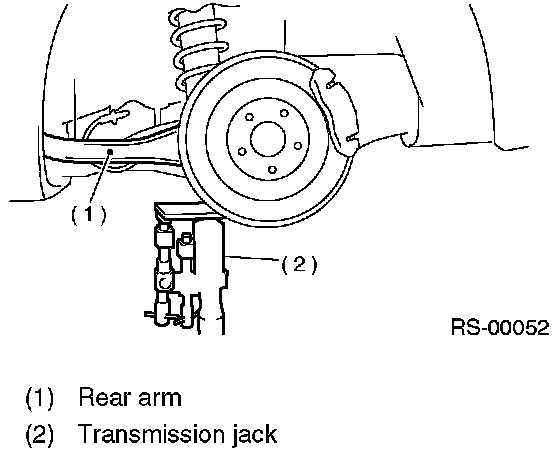 (1)

(2)

RS-00052

(1) Rear arm
(2) Transmission jack