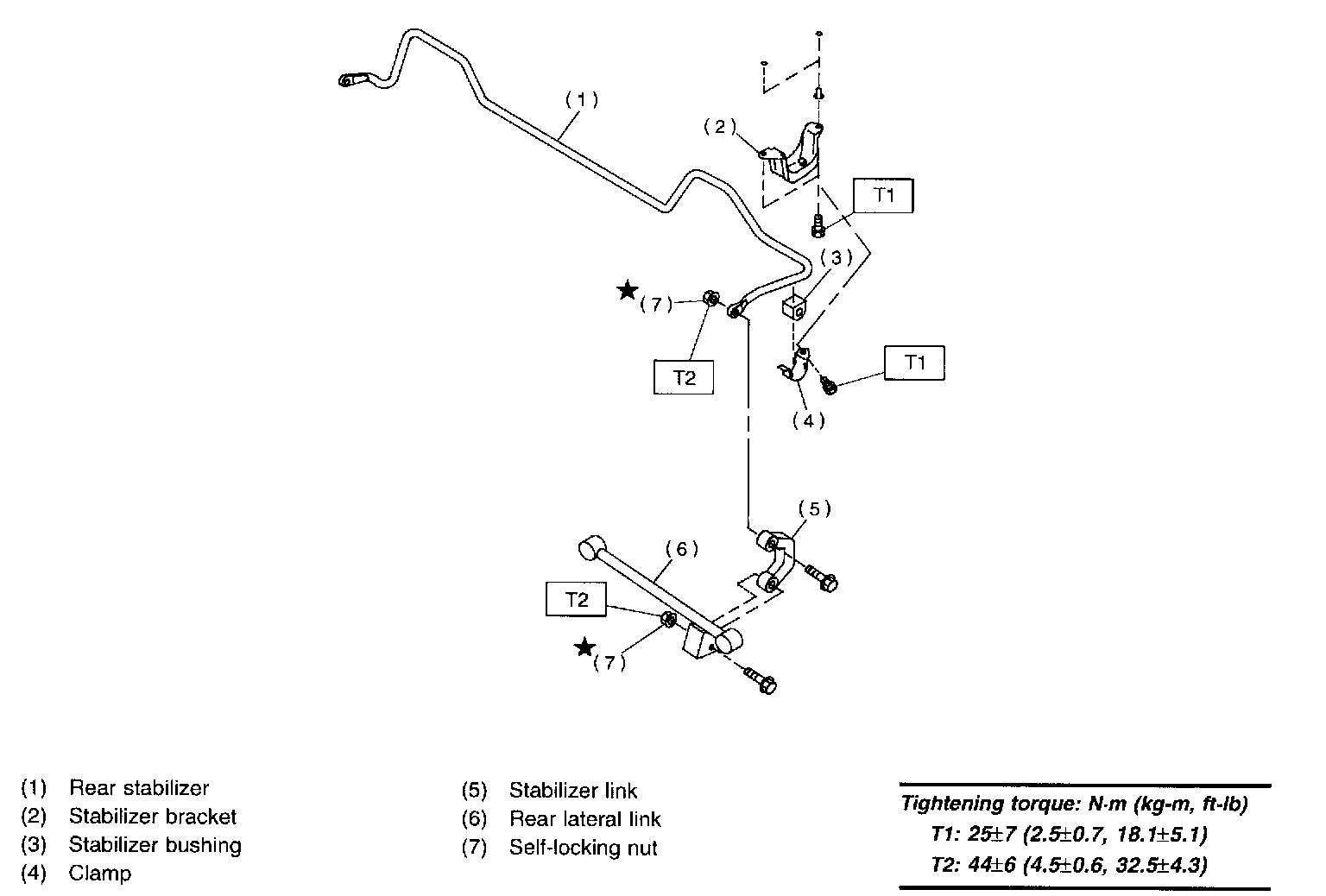 (1)
(2)
T1
(3)
★ (7)
T2
T1
(4)
(5)
(6)
T2
★ (7)

(1) Rear stabilizer
(2) Stabilizer bracket
(3) Stabilizer bushing
(4) Clamp

(5) Stabilizer link
(6) Rear lateral link
(7) Self-locking nut

Tightening torque: N·m (kg-m, ft-lb)
T1: 25±7 (2.5±0.7, 18.1±5.1)
T2: 44±6 (4.5±0.6, 32.5±4.3)