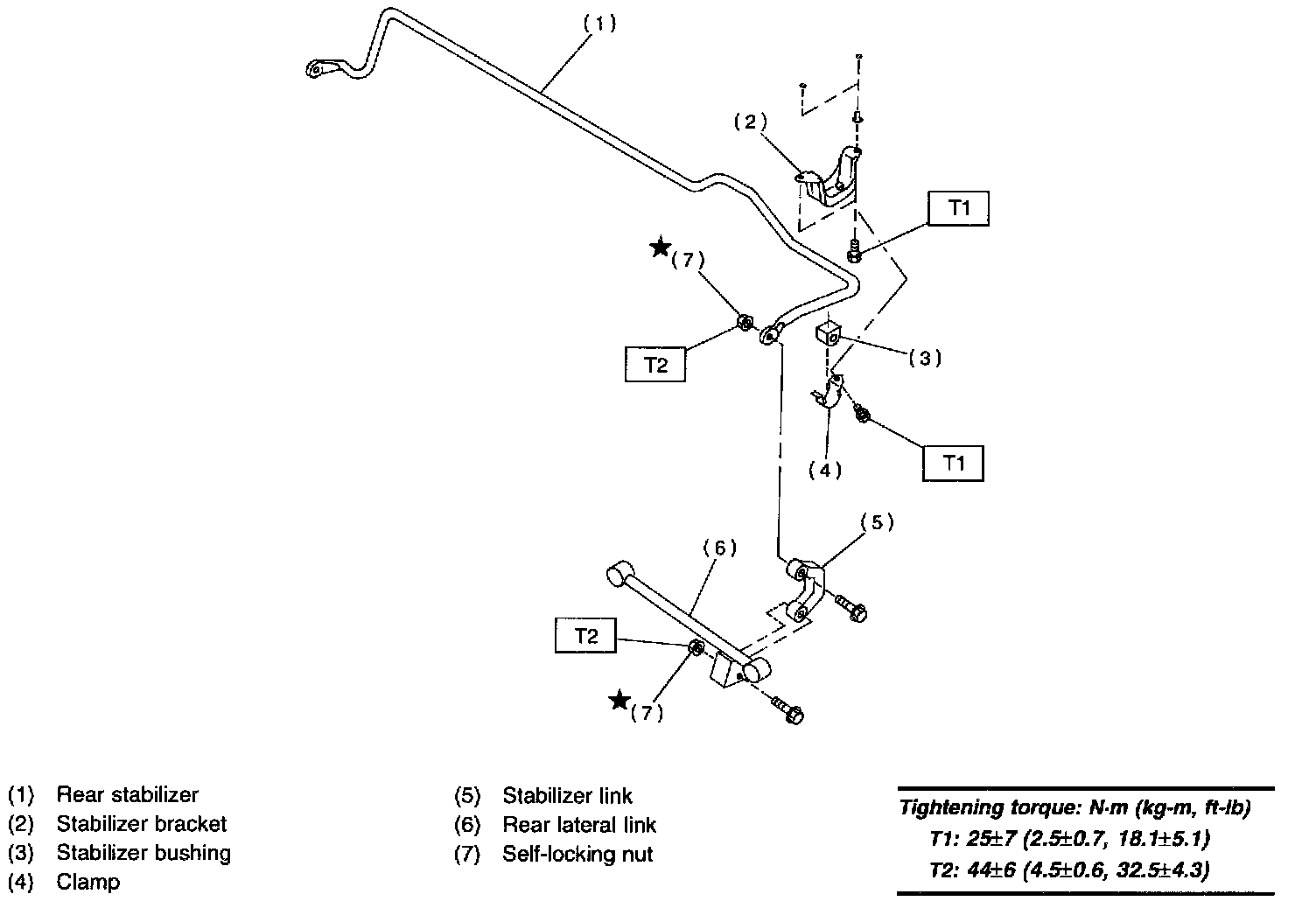 (1)

(2)

T1

★(7)

T2

(3)

(4)

T1

(5)

(6)

T2

★(7)

(1) Rear stabilizer
(2) Stabilizer bracket
(3) Stabilizer bushing
(4) Clamp

(5) Stabilizer link
(6) Rear lateral link
(7) Self-locking nut

Tightening torque: N·m (kg-m, ft-lb)
T1: 25±7 (2.5±0.7, 18.1±5.1)
T2: 44±6 (4.5±0.6, 32.5±4.3)