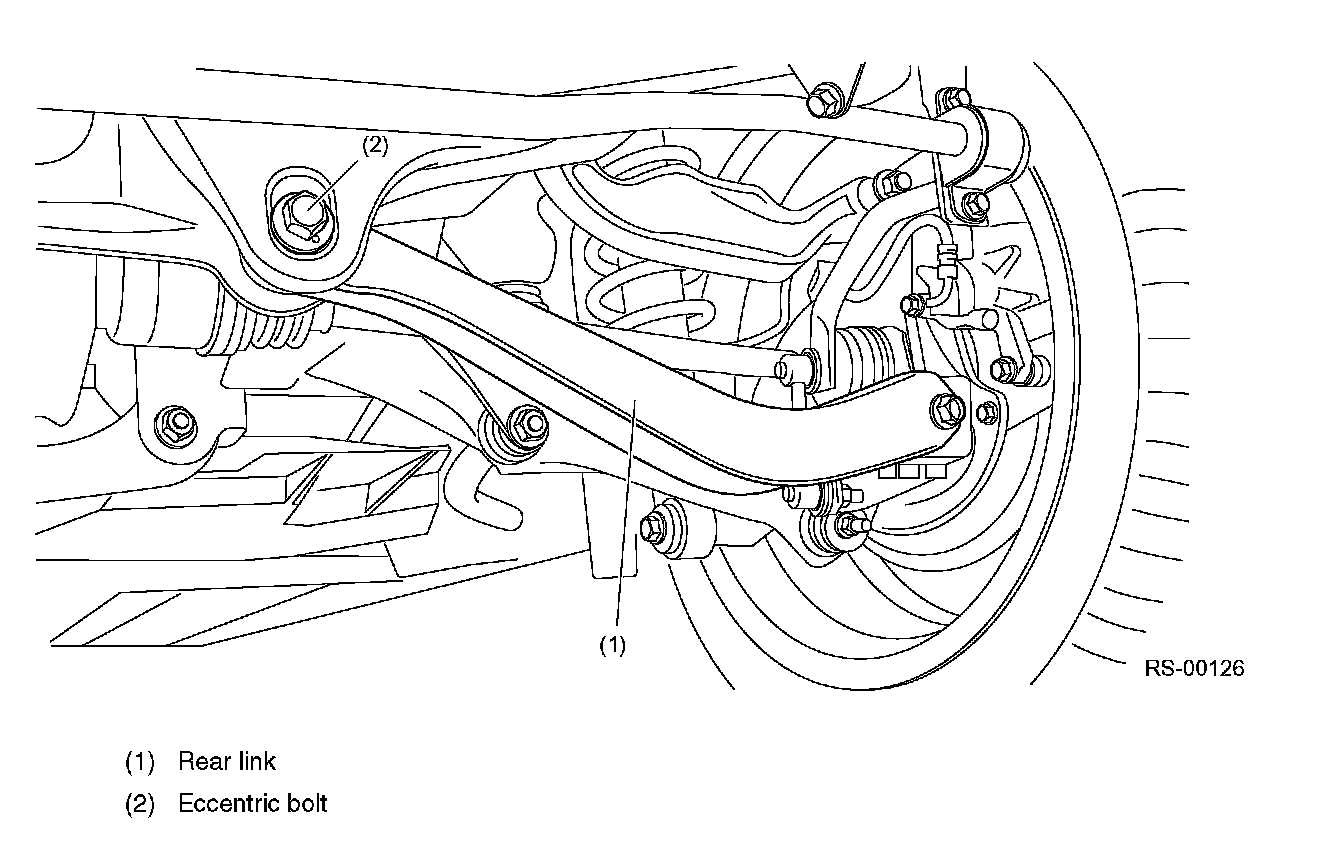 (2)

(1)

RS-00126

(1) Rear link

(2) Eccentric bolt