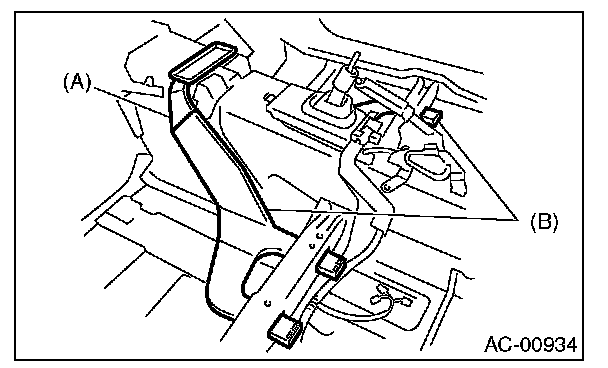 (A)
(B)
AC-00934