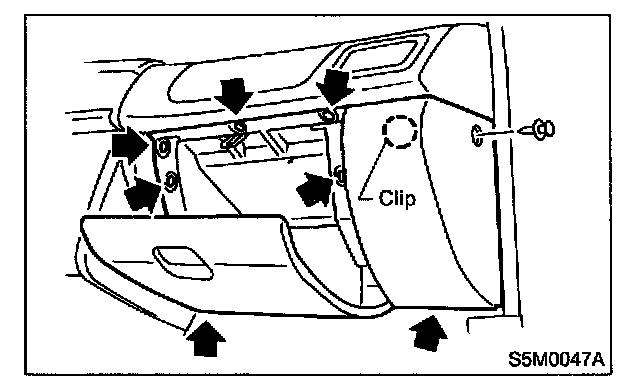 Clip

S5M0047A