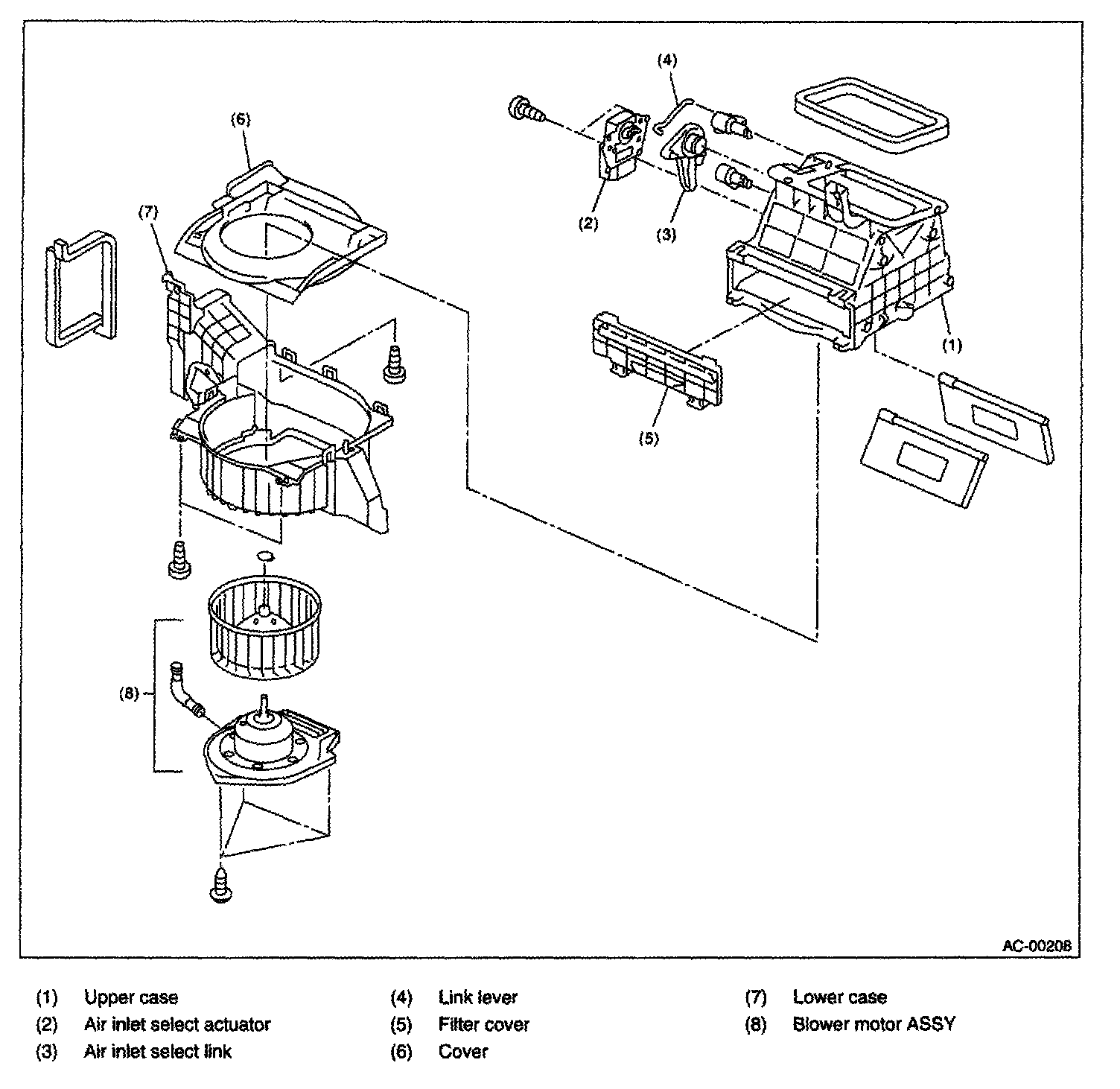 (4)
(6)
(7)
(2)
(3)
(1)
(5)
(8)
AC-00208

(1) Upper case
(2) Air inlet select actuator
(3) Air inlet select link
(4) Link lever
(5) Filter cover
(6) Cover
(7) Lower case
(8) Blower motor ASSY