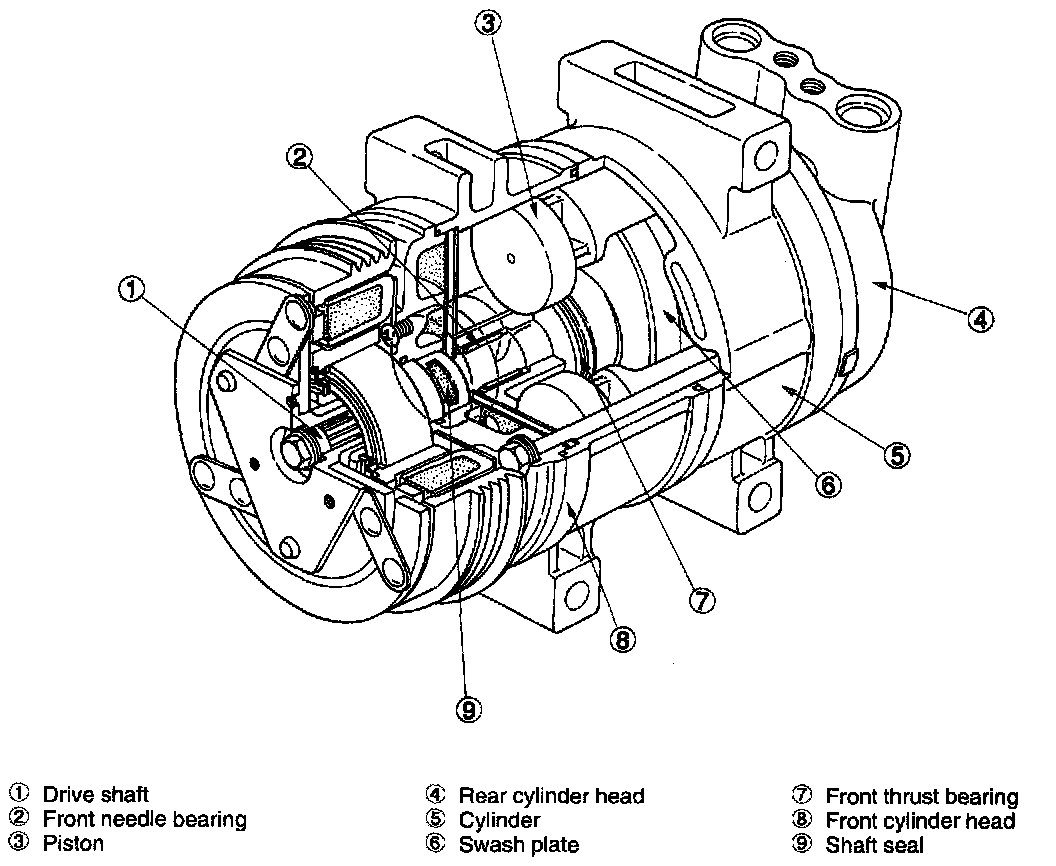 ③
②
①
④
⑤
⑥
⑦
⑧
⑨

① Drive shaft
② Front needle bearing
③ Piston

④ Rear cylinder head
⑤ Cylinder
⑥ Swash plate

⑦ Front thrust bearing
⑧ Front cylinder head
⑨ Shaft seal