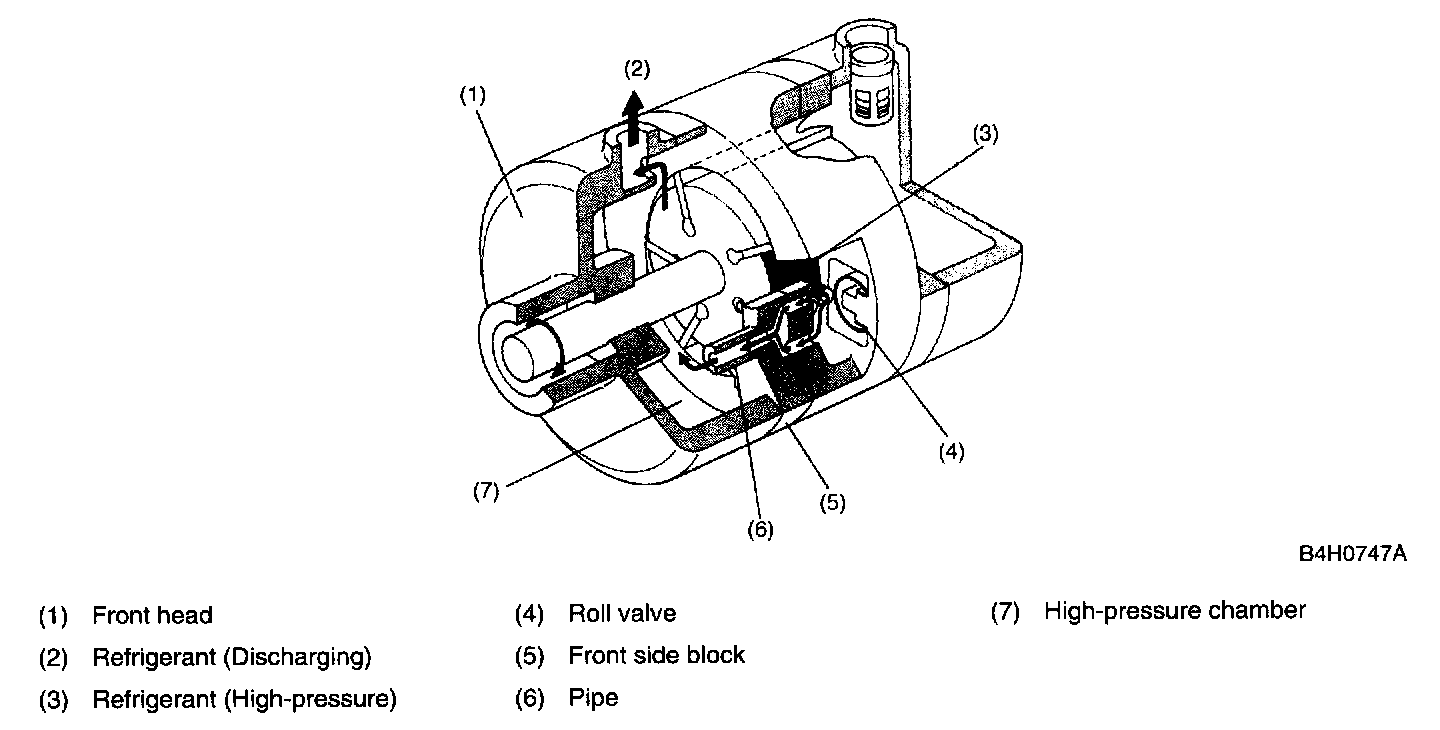 (1)
(2)
(3)
(4)
(5)
(6)
(7)

B4H0747A

(1) Front head
(2) Refrigerant (Discharging)
(3) Refrigerant (High-pressure)

(4) Roll valve
(5) Front side block
(6) Pipe

(7) High-pressure chamber