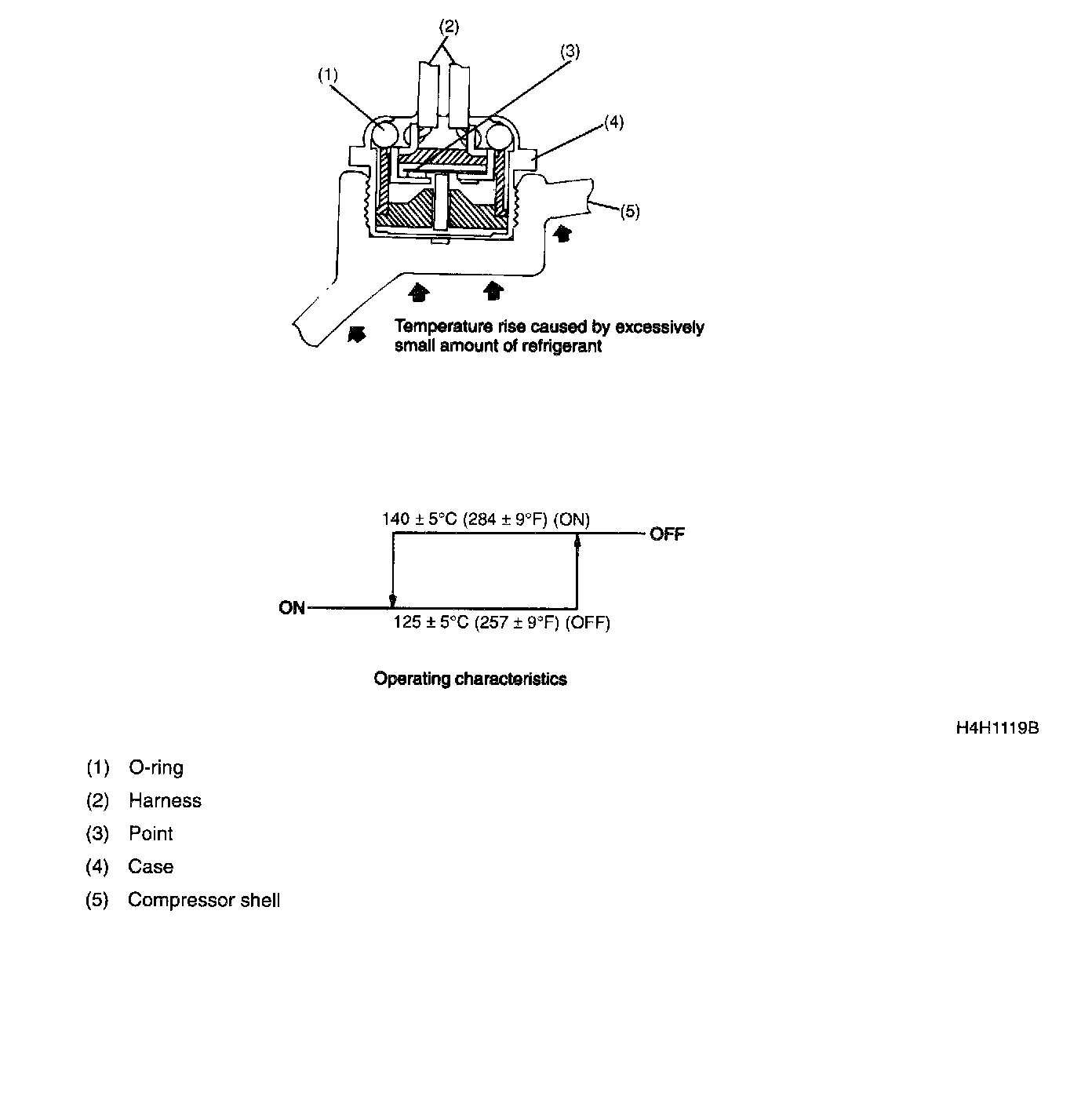 (2)
(3)
(1)
(4)
(5)

Temperature rise caused by excessively small amount of refrigerant

140 ± 5°C (284 ± 9°F) (ON)
OFF
ON
125 ± 5°C (257 ± 9°F) (OFF)

Operating characteristics

H4H1119B

(1) O-ring
(2) Harness
(3) Point
(4) Case
(5) Compressor shell