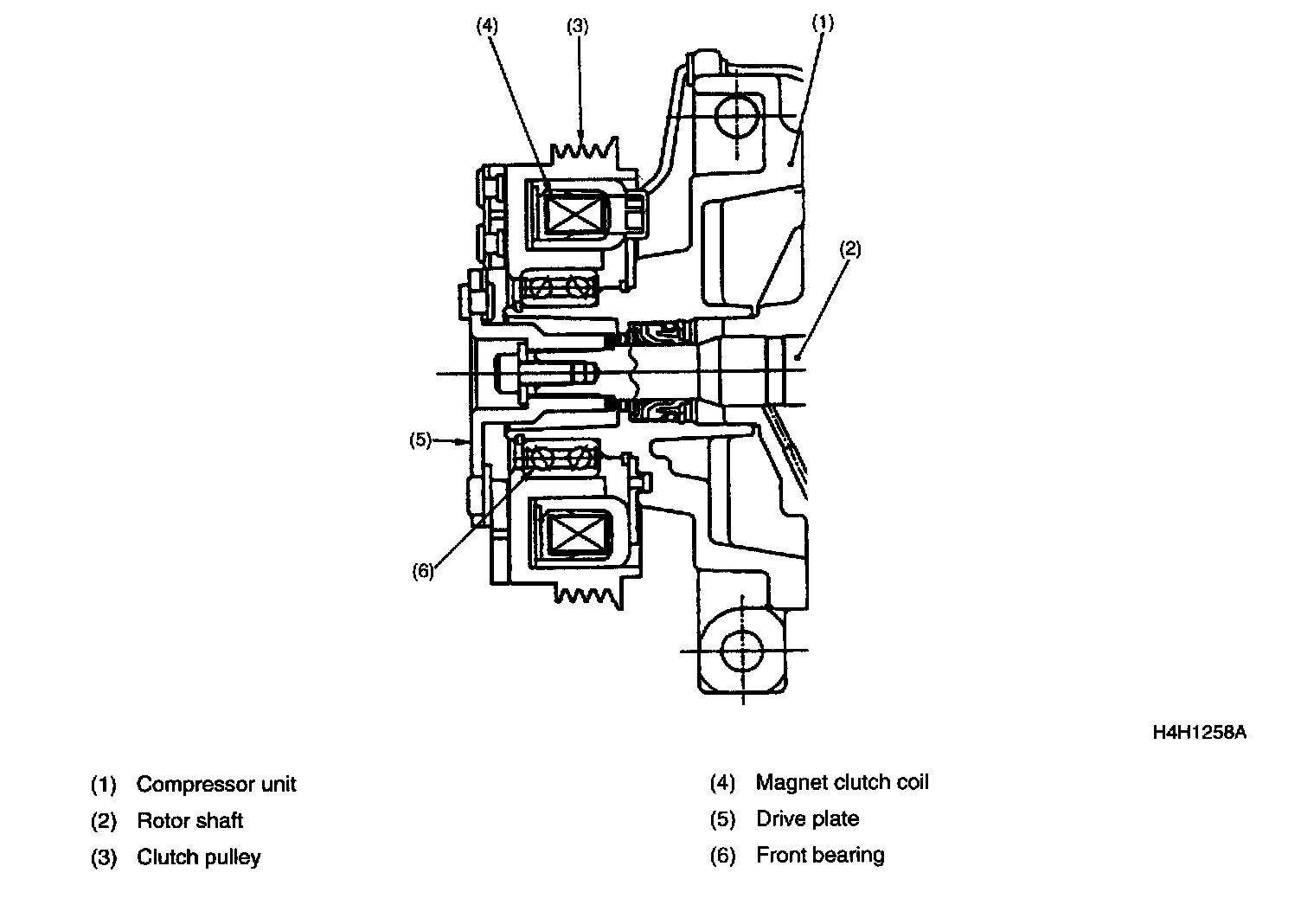 (4)
(3)
(1)
(2)
(5)
(6)

H4H1258A

(1) Compressor unit
(2) Rotor shaft
(3) Clutch pulley

(4) Magnet clutch coil
(5) Drive plate
(6) Front bearing