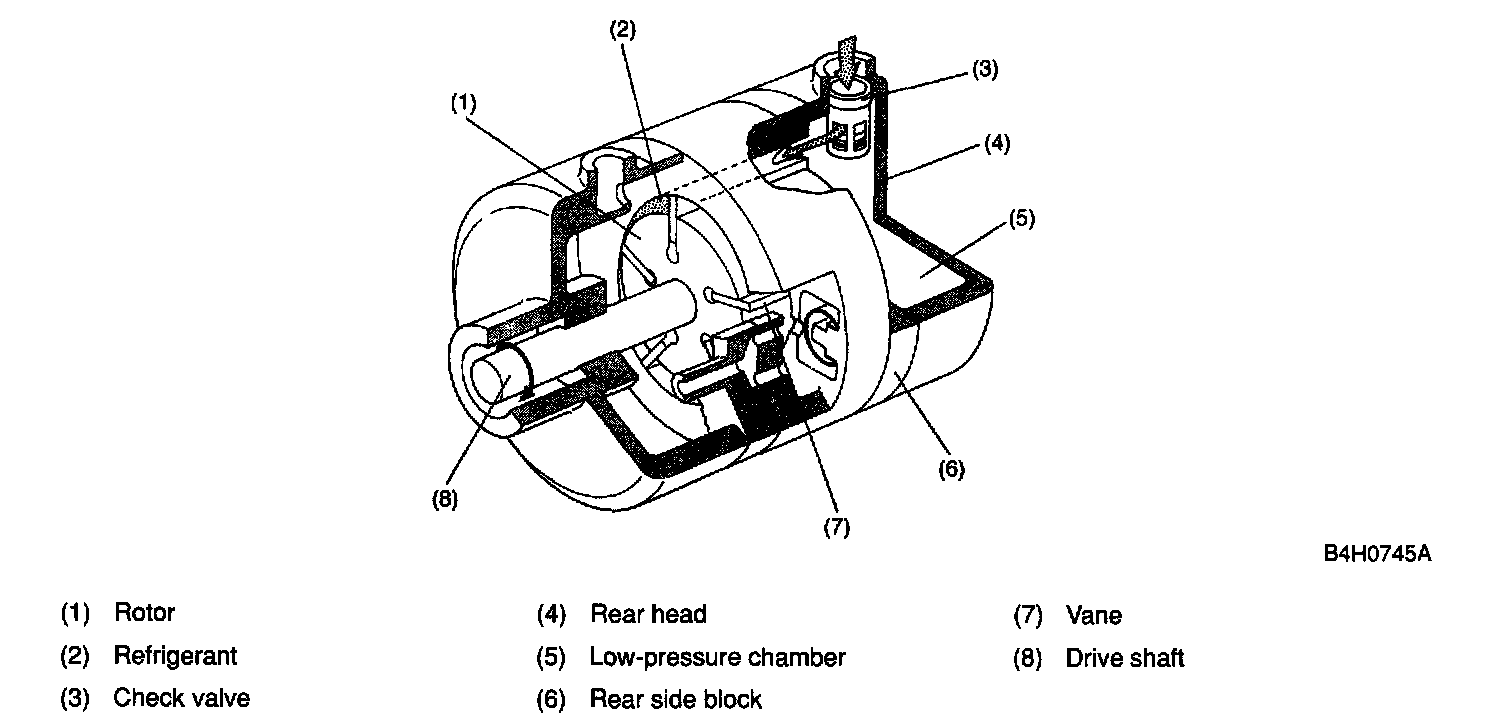 (2)
(3)
(1)
(4)
(5)
(6)
(8)
(7)

B4H0745A

(1) Rotor
(2) Refrigerant
(3) Check valve

(4) Rear head
(5) Low-pressure chamber
(6) Rear side block

(7) Vane
(8) Drive shaft