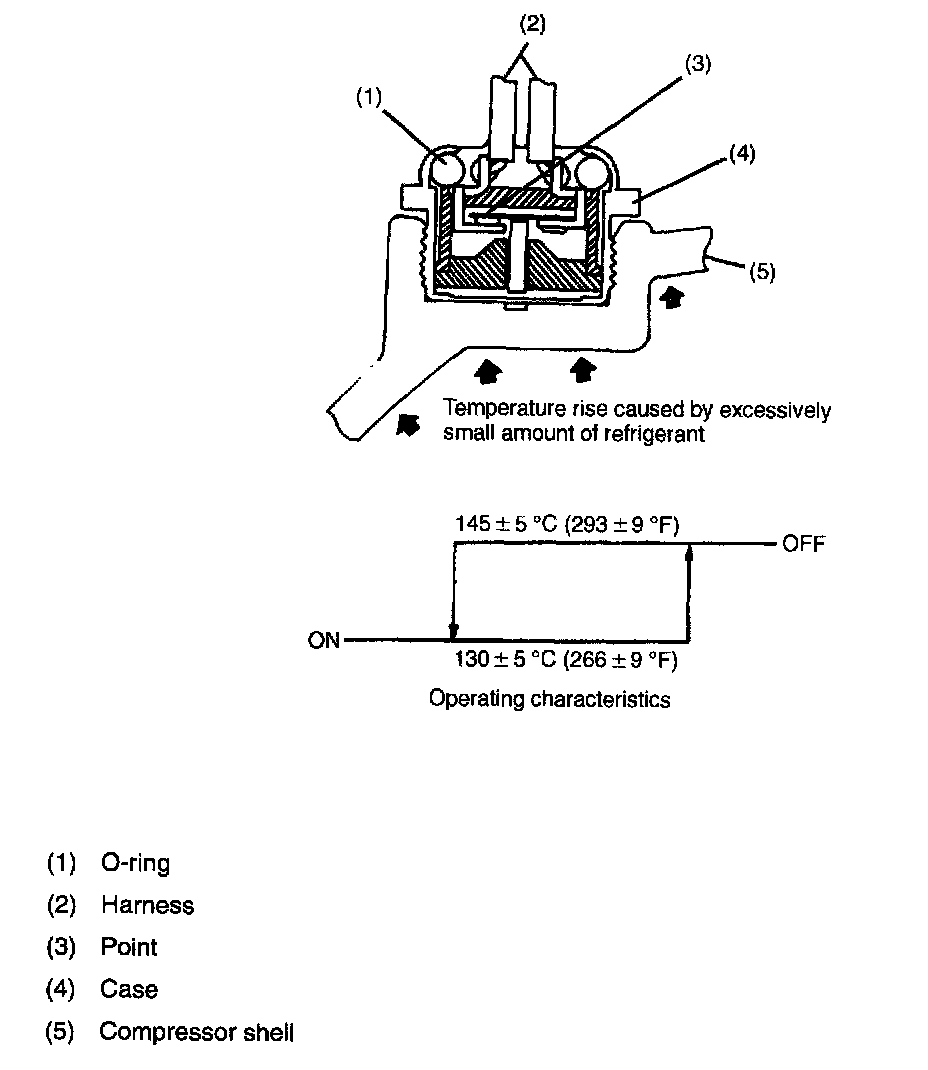 (2)
(3)
(1)
(4)
(5)
Temperature rise caused by excessively small amount of refrigerant

$145 \pm 5$ °C ($293 \pm 9$ °F)
OFF
ON
$130 \pm 5$ °C ($266 \pm 9$ °F)
Operating characteristics

(1) O-ring
(2) Harness
(3) Point
(4) Case
(5) Compressor shell