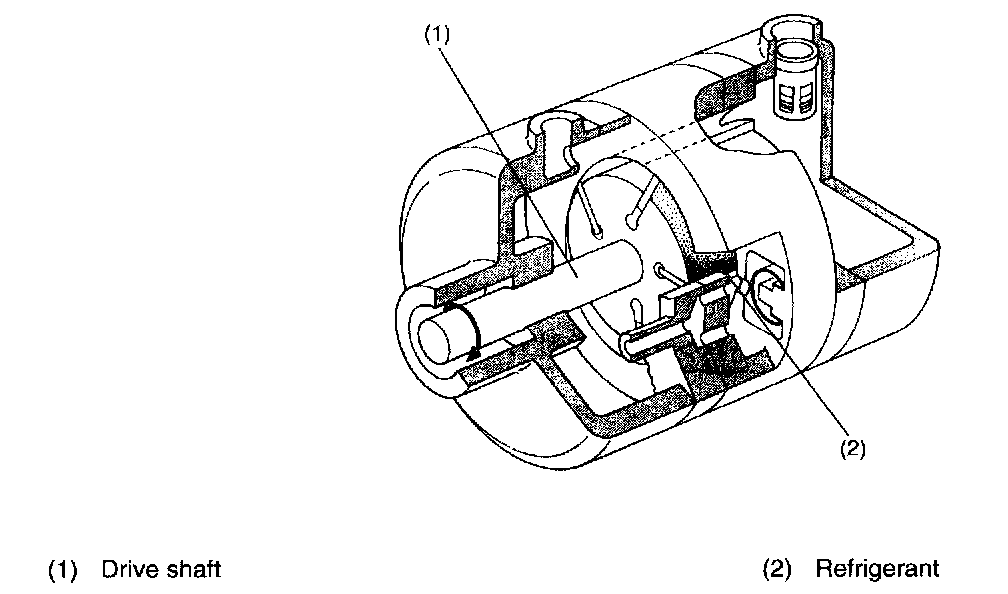 (1)

(2)

(1) Drive shaft

(2) Refrigerant