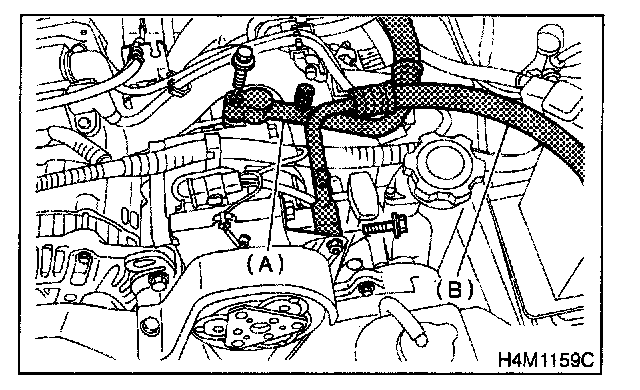 (A)

(B)

H4M1159C