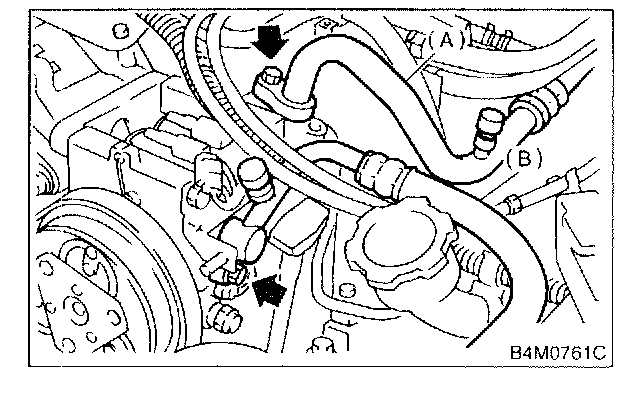 (A)

(B)

B4M0761C