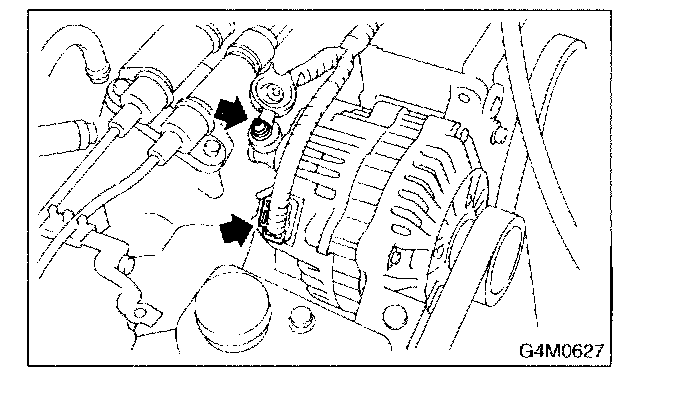 G4M0627