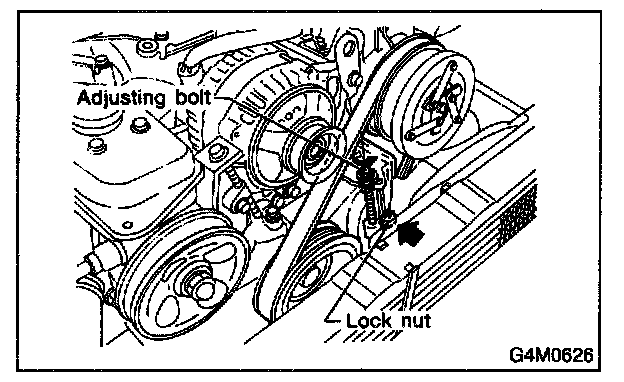 Adjusting bolt

Lock nut

G4M0626