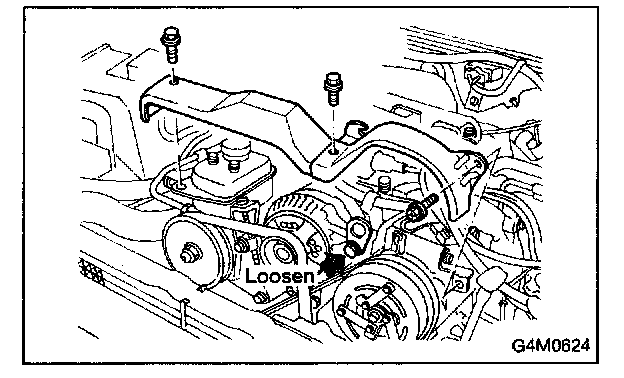 Loosen

G4M0624