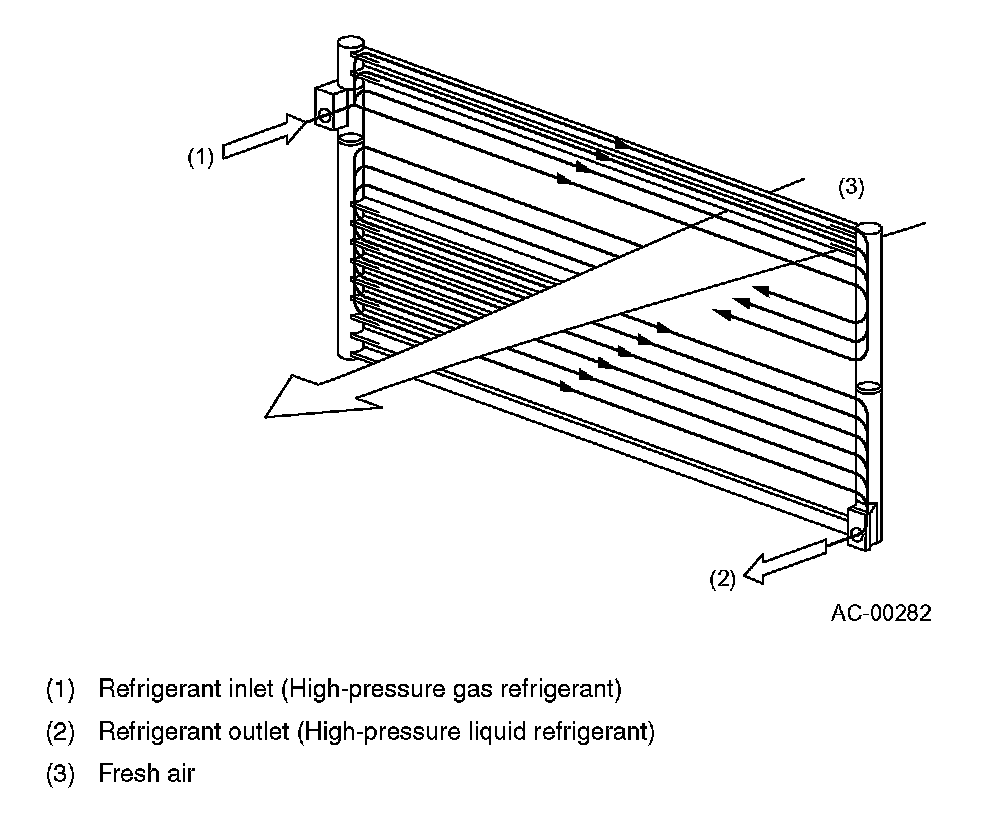 (1)

(3)

(2)

AC-00282

(1) Refrigerant inlet (High-pressure gas refrigerant)

(2) Refrigerant outlet (High-pressure liquid refrigerant)

(3) Fresh air