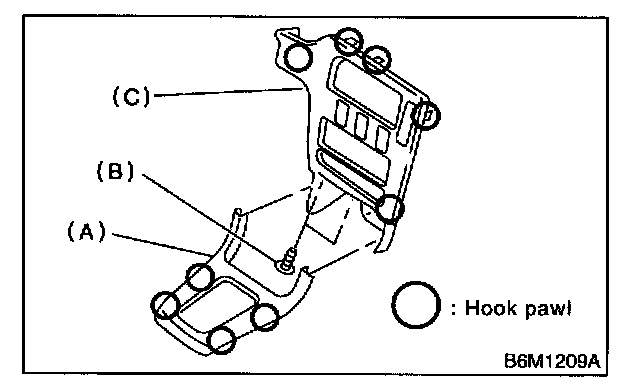 (C)
(B)
(A)
: Hook pawl
B6M1209A