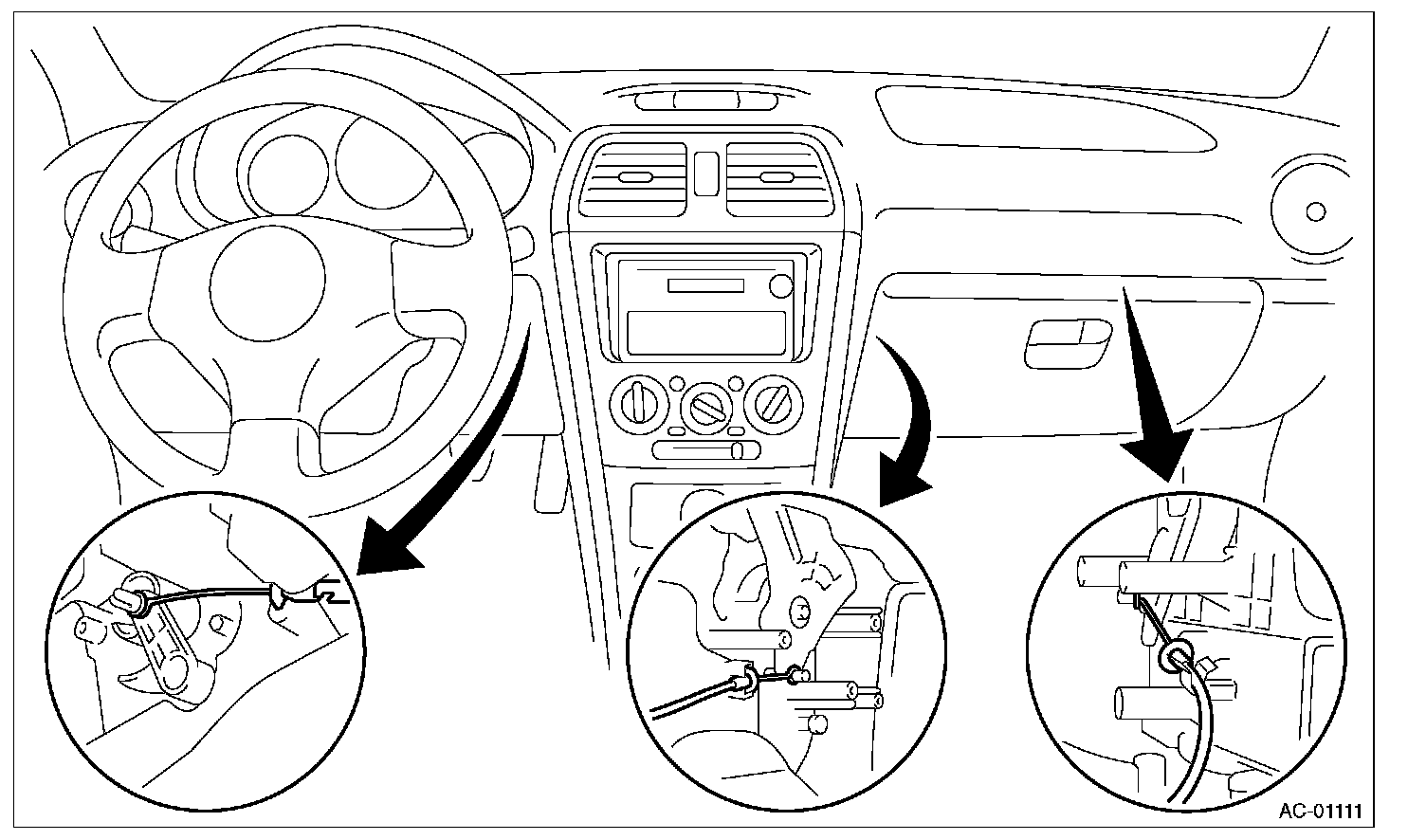 AC-01111