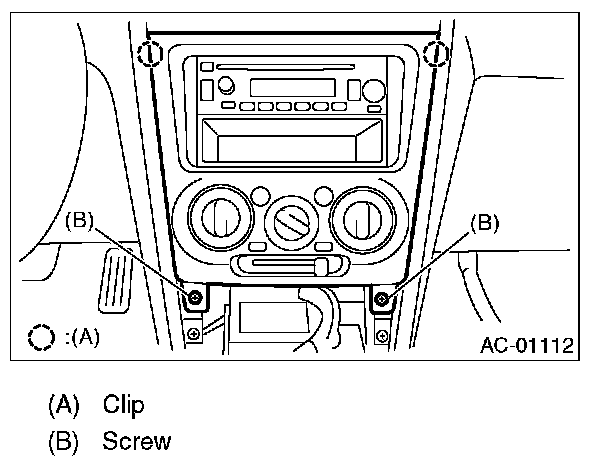 (B)

(B)

:(A)

AC-01112

(A) Clip

(B) Screw