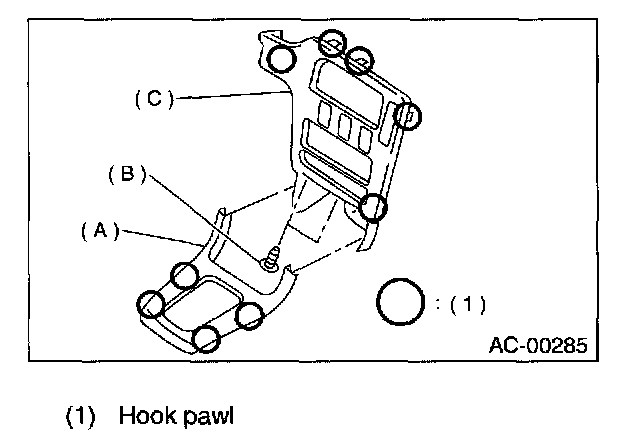 (C)
(B)
(A)
: (1)
AC-00285

(1) Hook pawl