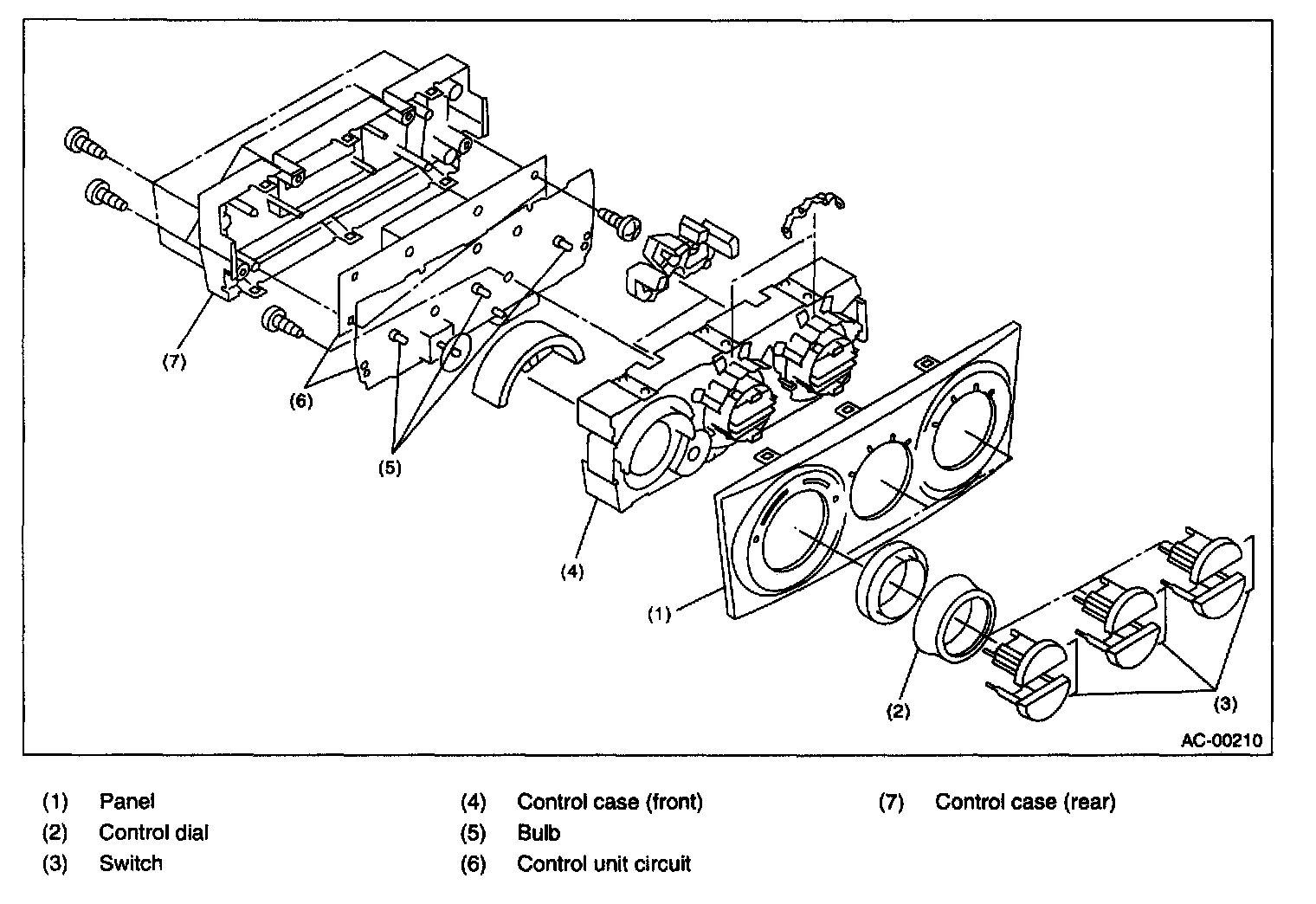 (7)

(6)

(5)

(4)

(1)

(2)

(3)

AC-00210

(1) Panel
(2) Control dial
(3) Switch

(4) Control case (front)
(5) Bulb
(6) Control unit circuit

(7) Control case (rear)