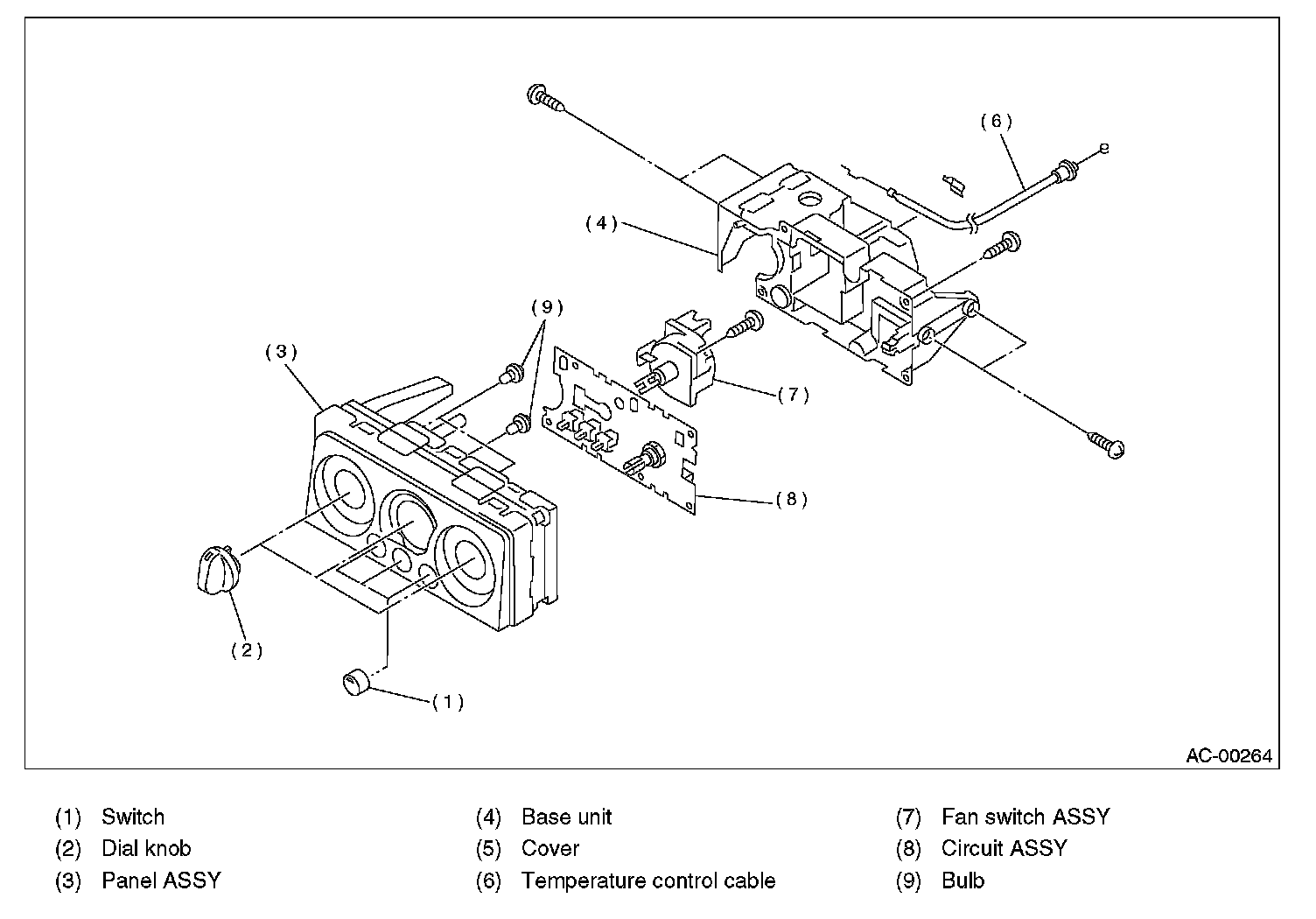 (6)

(4)

(9)

(3)

(7)

(8)

(2)

(1)

AC-00264

(1) Switch
(2) Dial knob
(3) Panel ASSY

(4) Base unit
(5) Cover
(6) Temperature control cable

(7) Fan switch ASSY
(8) Circuit ASSY
(9) Bulb