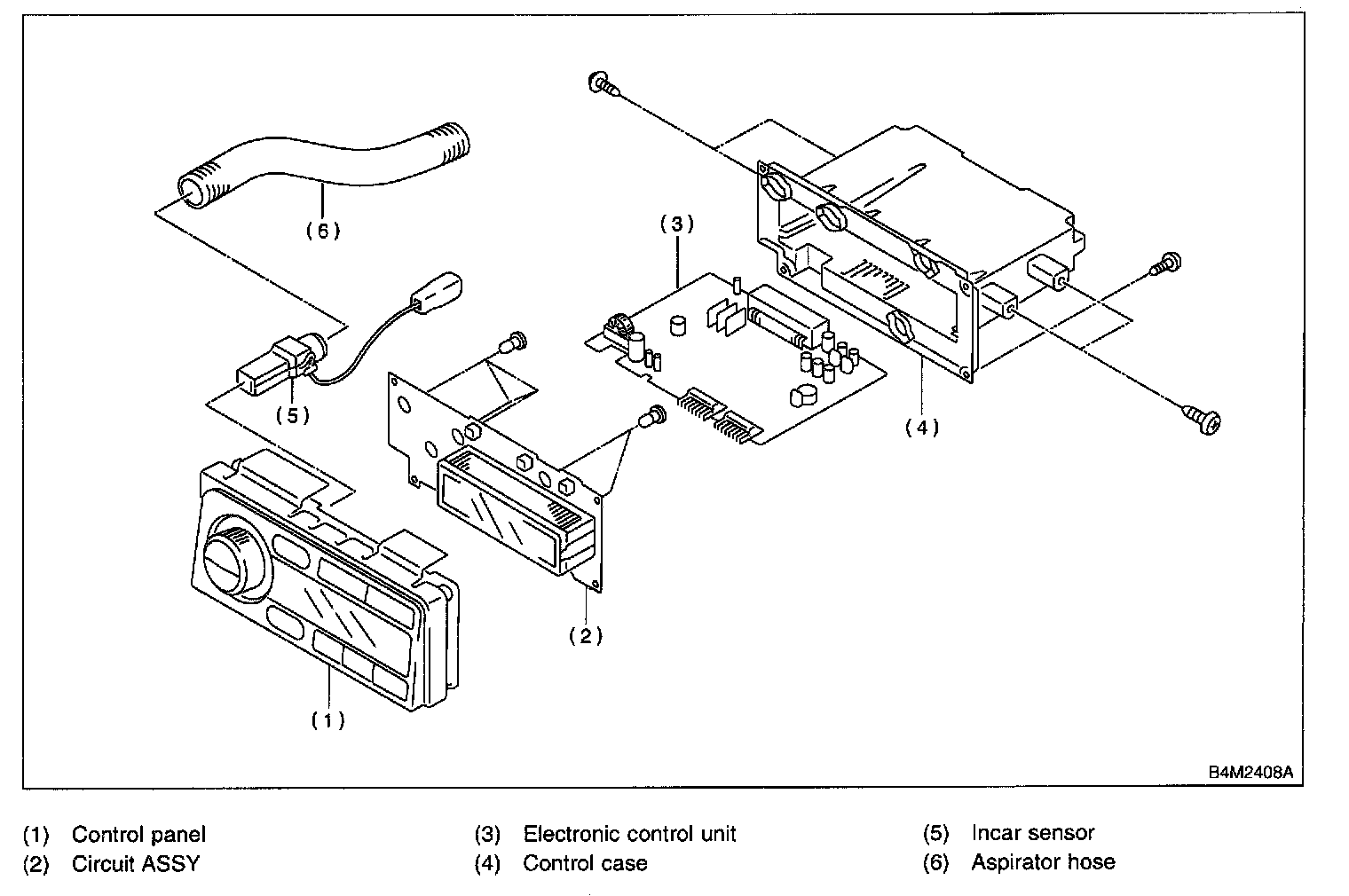 (6)

(3)

(5)

(4)

(2)

(1)

B4M2408A

(1) Control panel
(2) Circuit ASSY

(3) Electronic control unit
(4) Control case

(5) Incar sensor
(6) Aspirator hose