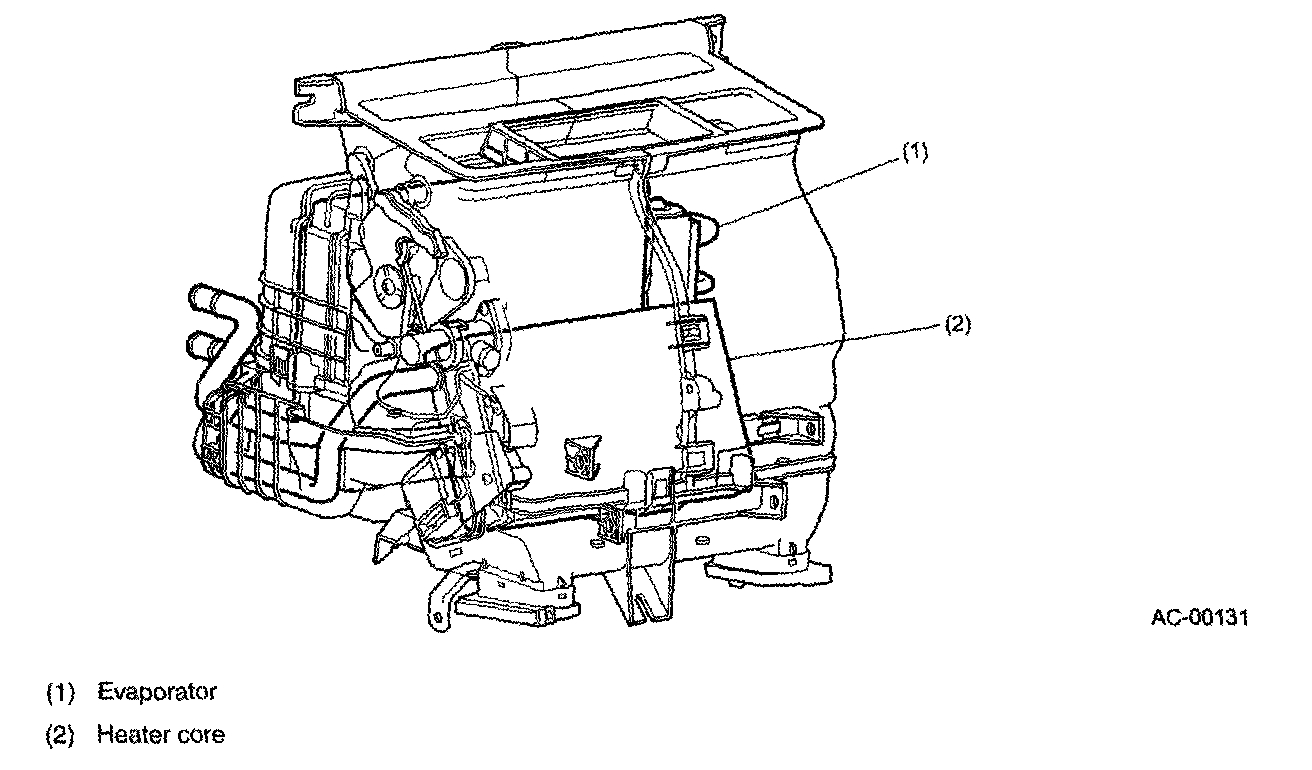 (1)

(2)

AC-00131

(1) Evaporator

(2) Heater core