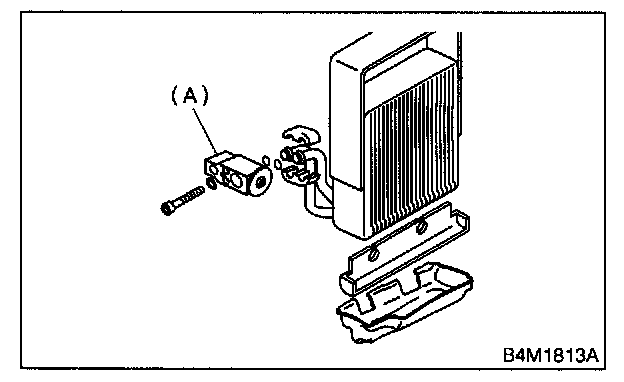 (A)

B4M1813A