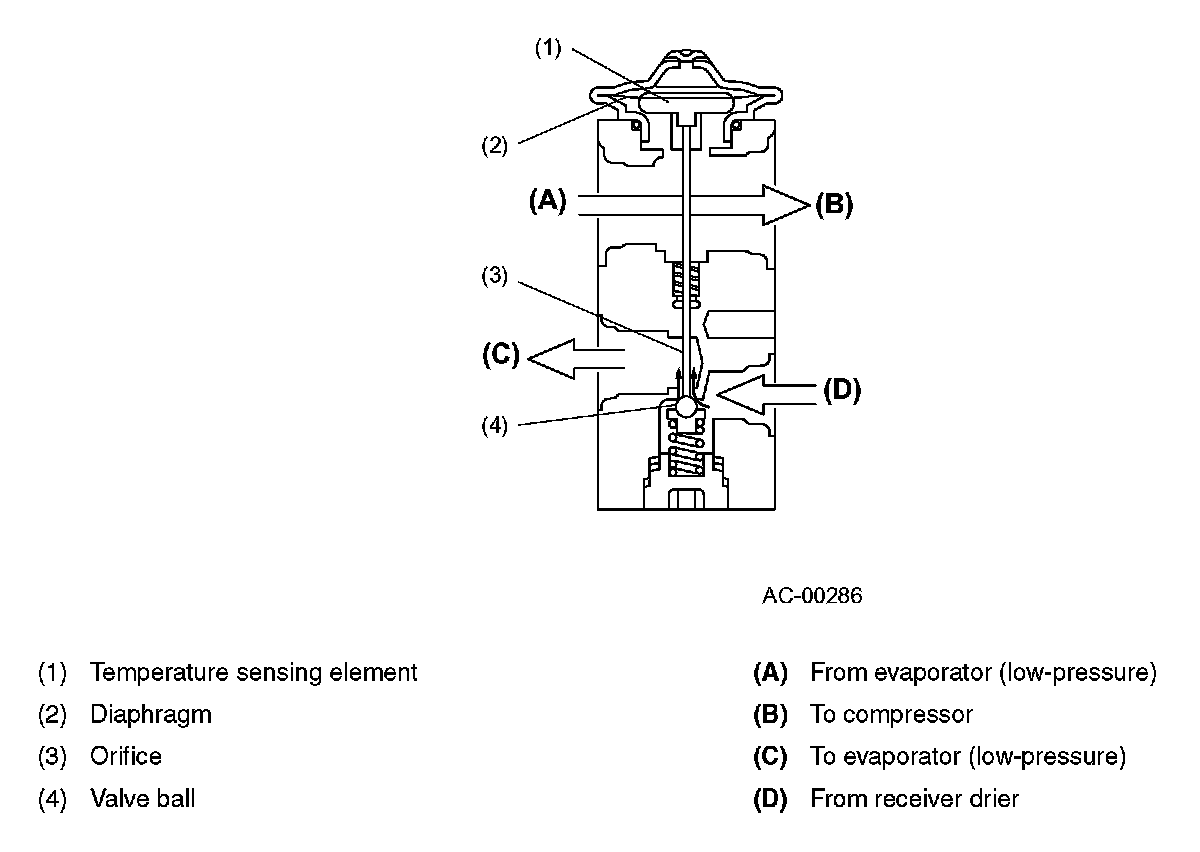 (1)

(2)

(A)

(B)

(3)

(C)

(D)

(4)

AC-00286

(1) Temperature sensing element
(2) Diaphragm
(3) Orifice
(4) Valve ball

(A) From evaporator (low-pressure)
(B) To compressor
(C) To evaporator (low-pressure)
(D) From receiver drier