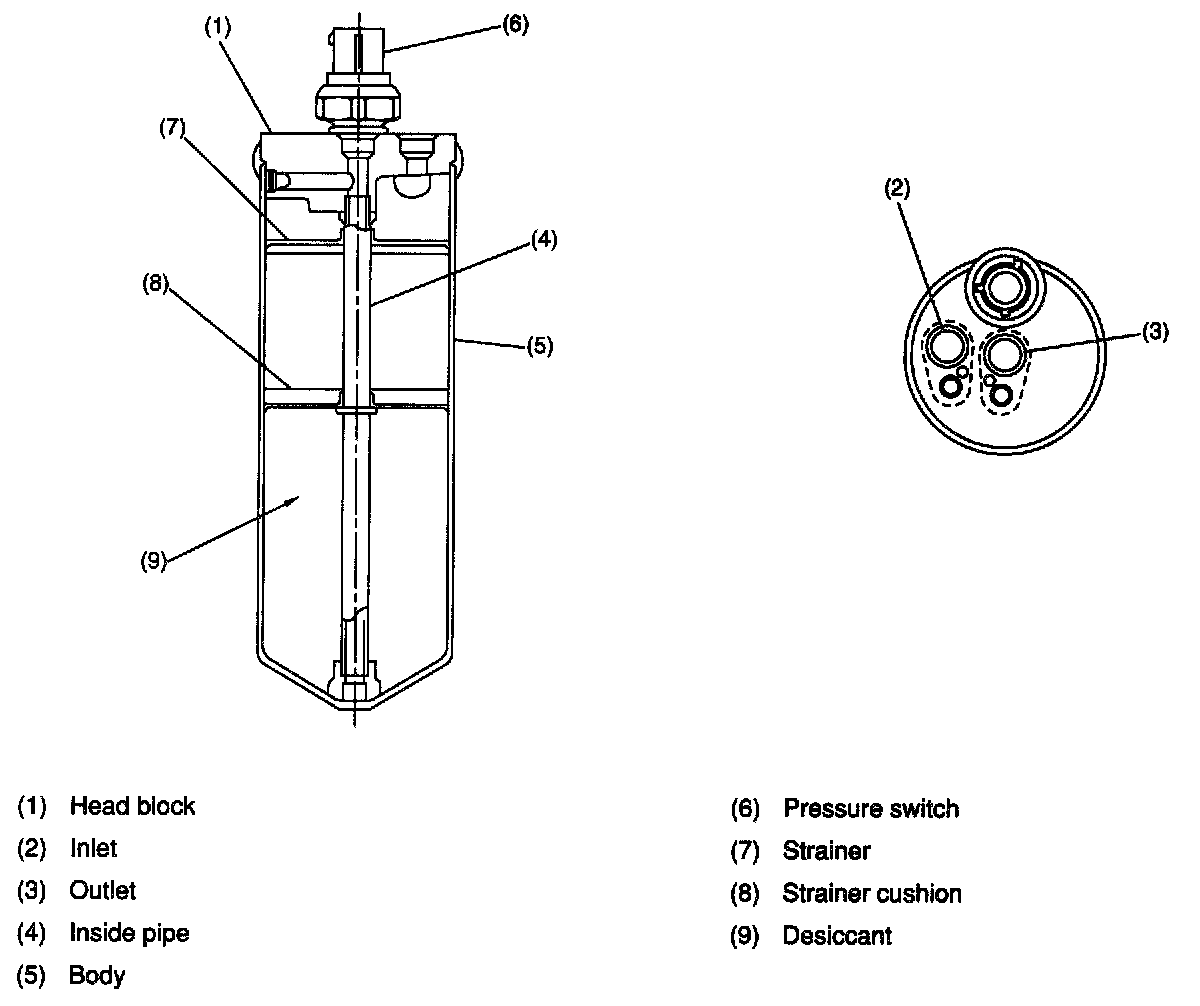 (1)
(6)
(7)
(4)
(8)
(5)
(9)
(2)
(3)

(1) Head block
(2) Inlet
(3) Outlet
(4) Inside pipe
(5) Body

(6) Pressure switch
(7) Strainer
(8) Strainer cushion
(9) Desiccant